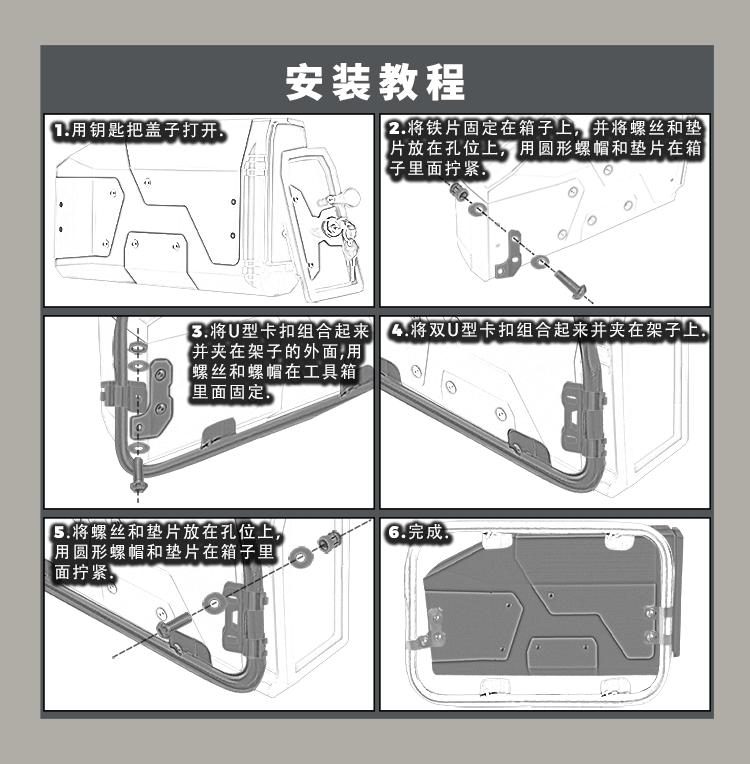 安装教程

1.用钥匙把盖子打开.

2.将铁片固定在箱子上，并将螺丝和垫片放在孔位上，用圆形螺帽和垫片在箱子里面拧紧.

3.将U型卡扣组合起来并夹在架子的外面,用螺丝和螺帽在工具箱里面固定.

4.将双U型卡扣组合起来并夹在架子上.

5.将螺丝和垫片放在孔位上，用圆形螺帽和垫片在箱子里面拧紧.

6.完成.