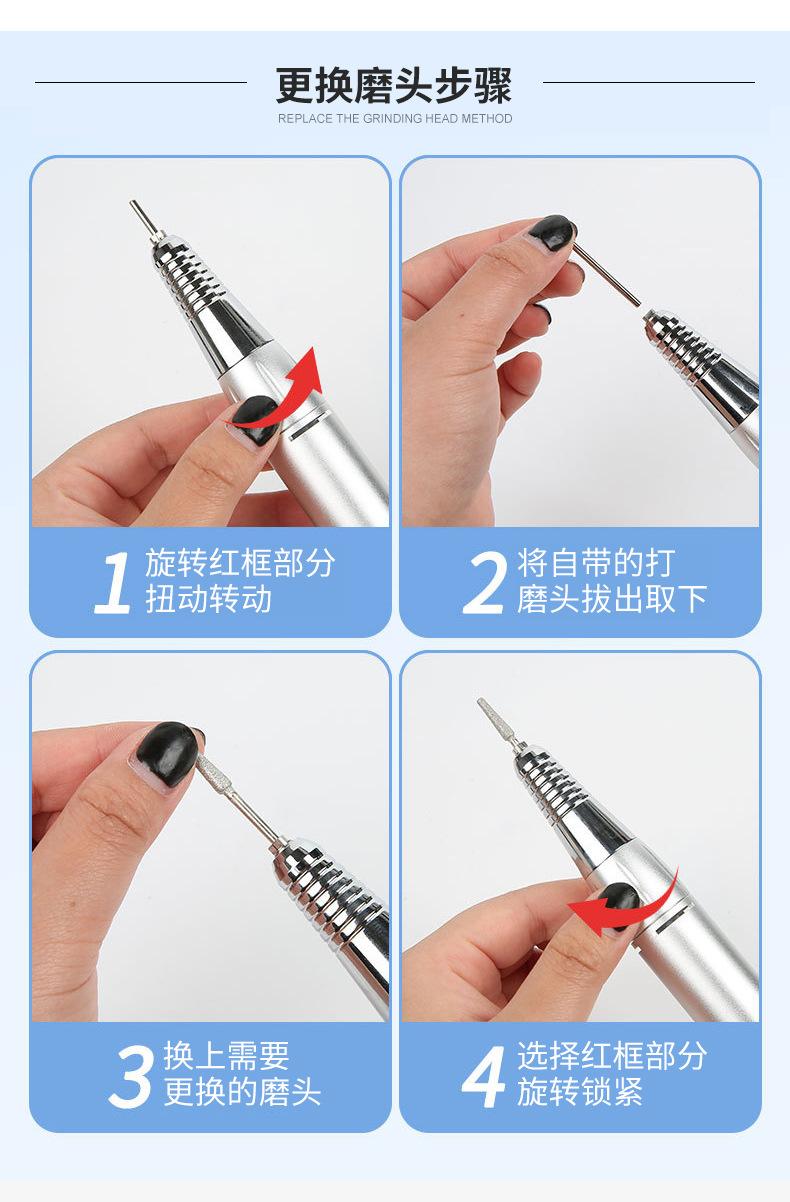 更换磨头步骤

REPLACE THE GRINDING HEAD METHOD

1 旋转红框部分
扭动转动

2 将自带的打
磨头拔出取下

3 换上需要
更换的磨头

4 选择红框部分
旋转锁紧