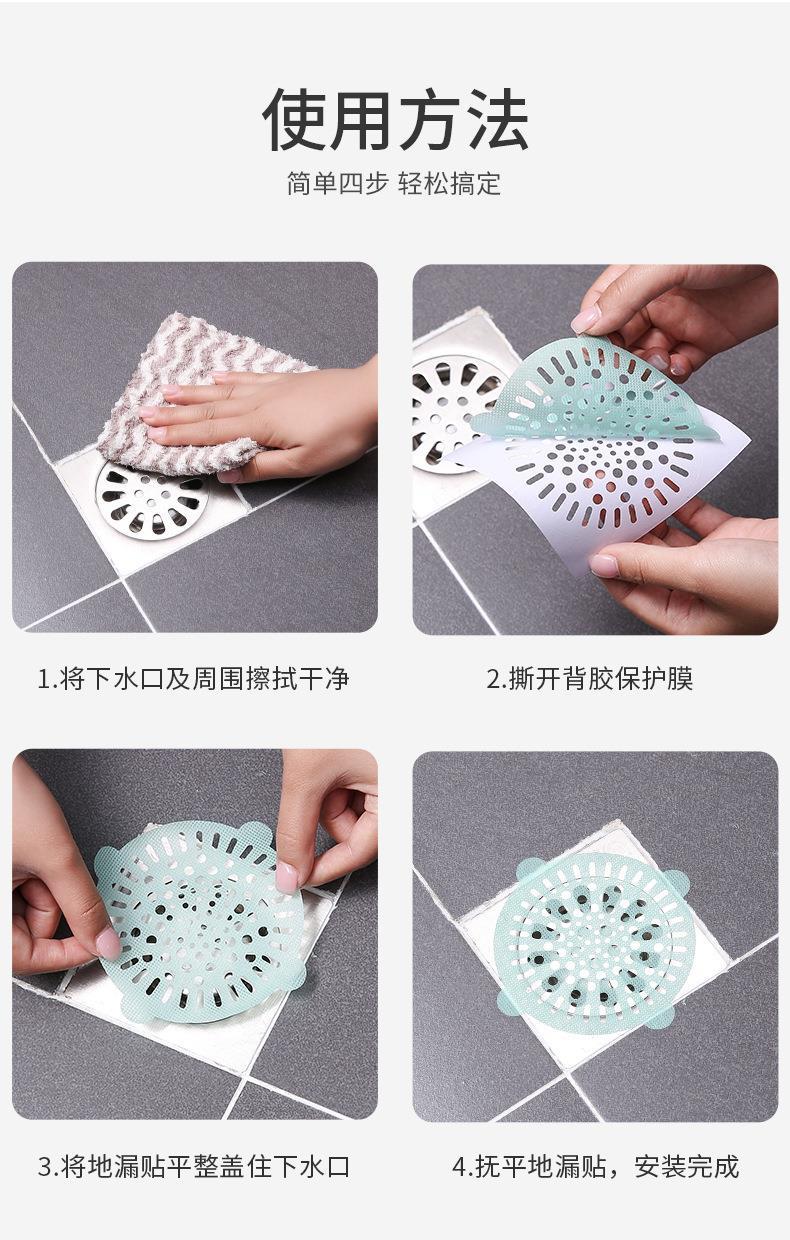 使用方法

简单四步 轻松搞定

1.将下水口及周围擦拭干净

2.撕开背胶保护膜

3.将地漏贴平整盖住下水口

4.抚平地漏贴，安装完成