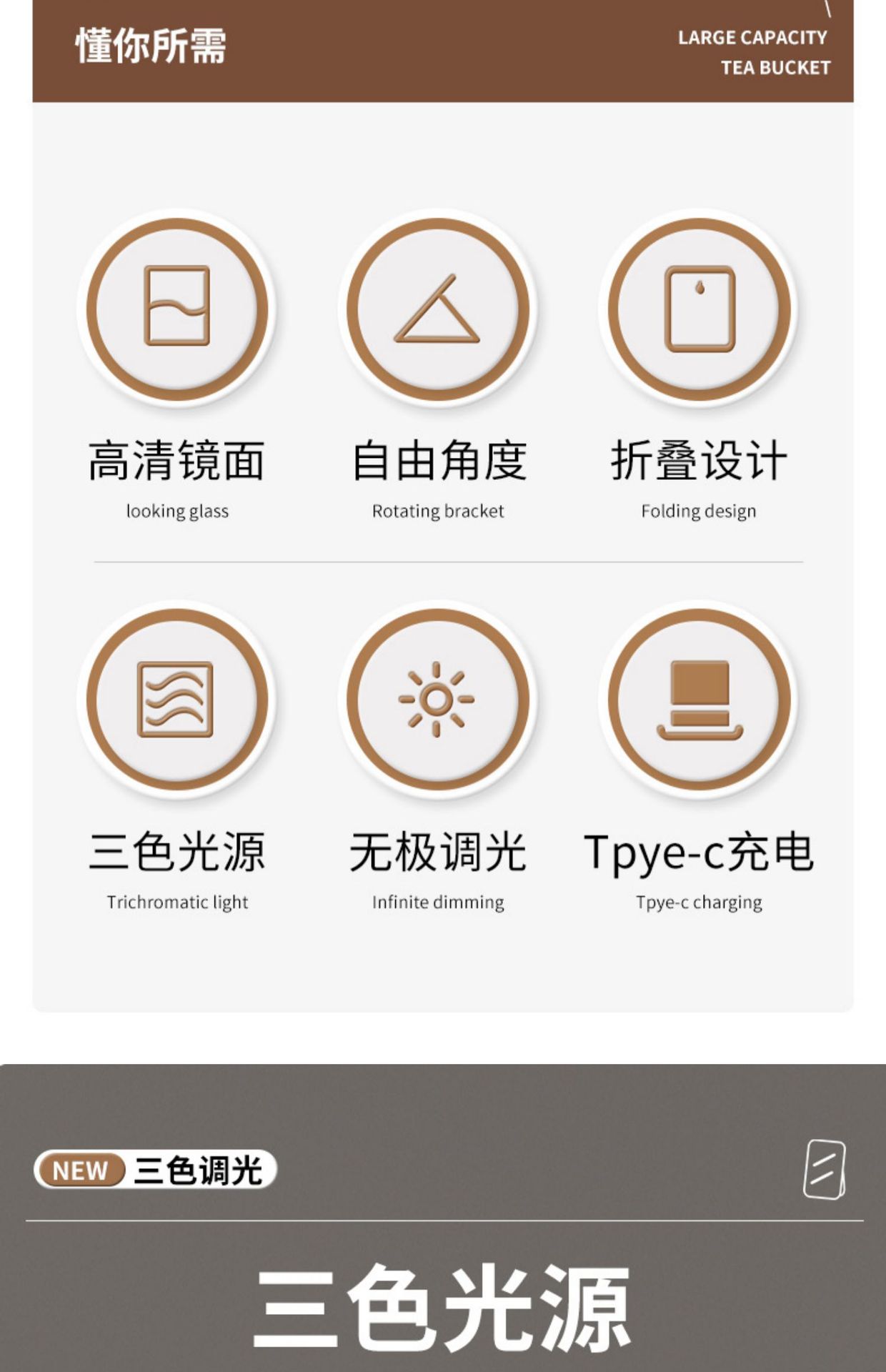 懂你所需

LARGE CAPACITY
TEA BUCKET

高清镜面
looking glass

自由角度
Rotating bracket

折叠设计
Folding design

三色光源
Trichromatic light

无极调光
Infinite dimming

Tpye-c充电
Tpye-c charging

NEW 三色调光

三色光源