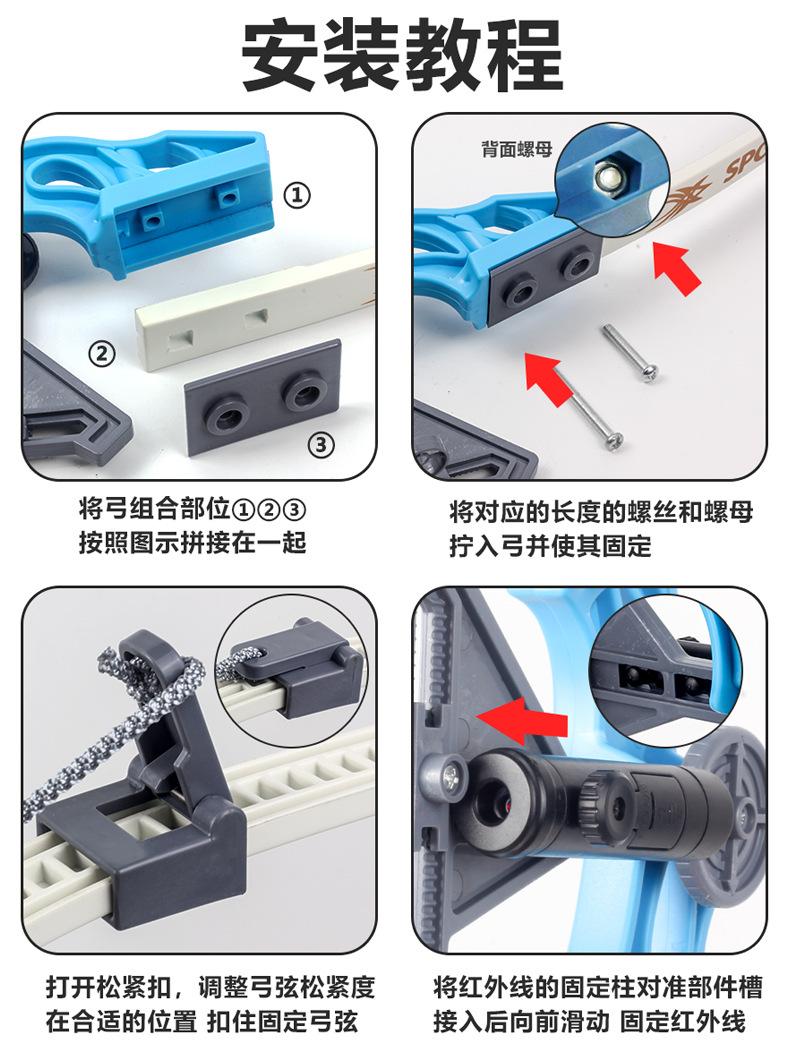 安装教程

①

②

③

将弓组合部位①②③
按照图示拼接在一起

背面螺母

SPO

将对应的长度的螺丝和螺母
拧入弓并使其固定

打开松紧扣，调整弓弦松紧度
在合适的位置 扣住固定弓弦

将红外线的固定柱对准部件槽
接入后向前滑动 固定红外线