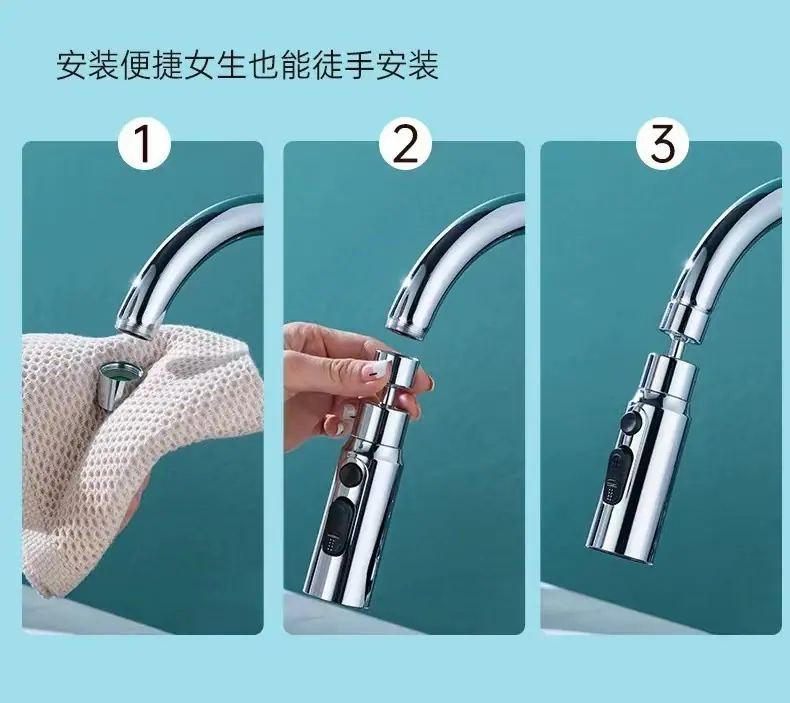 安装便捷女生也能徒手安装

1

2

3