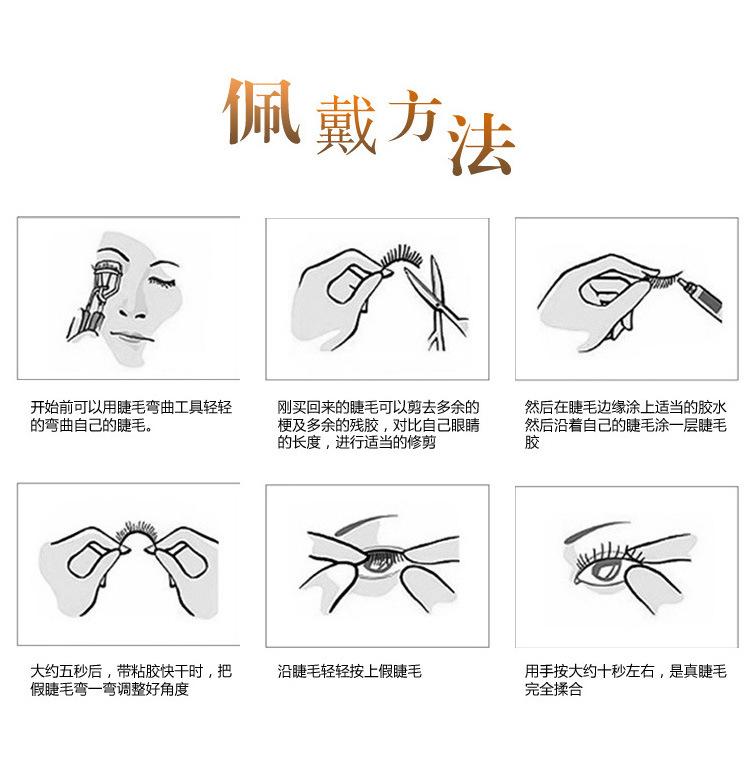 佩戴方法

开始前可以用睫毛弯曲工具轻轻的弯曲自己的睫毛。

刚买回来的睫毛可以剪去多余的梗及多余的残胶，对比自己眼睛的长度，进行适当的修剪

然后在睫毛边缘涂上适当的胶水然后沿着自己的睫毛涂一层睫毛胶

大约五秒后，带粘胶快干时，把假睫毛弯一弯调整好角度

沿睫毛轻轻按上假睫毛

用手按大约十秒左右，是真睫毛完全揉合