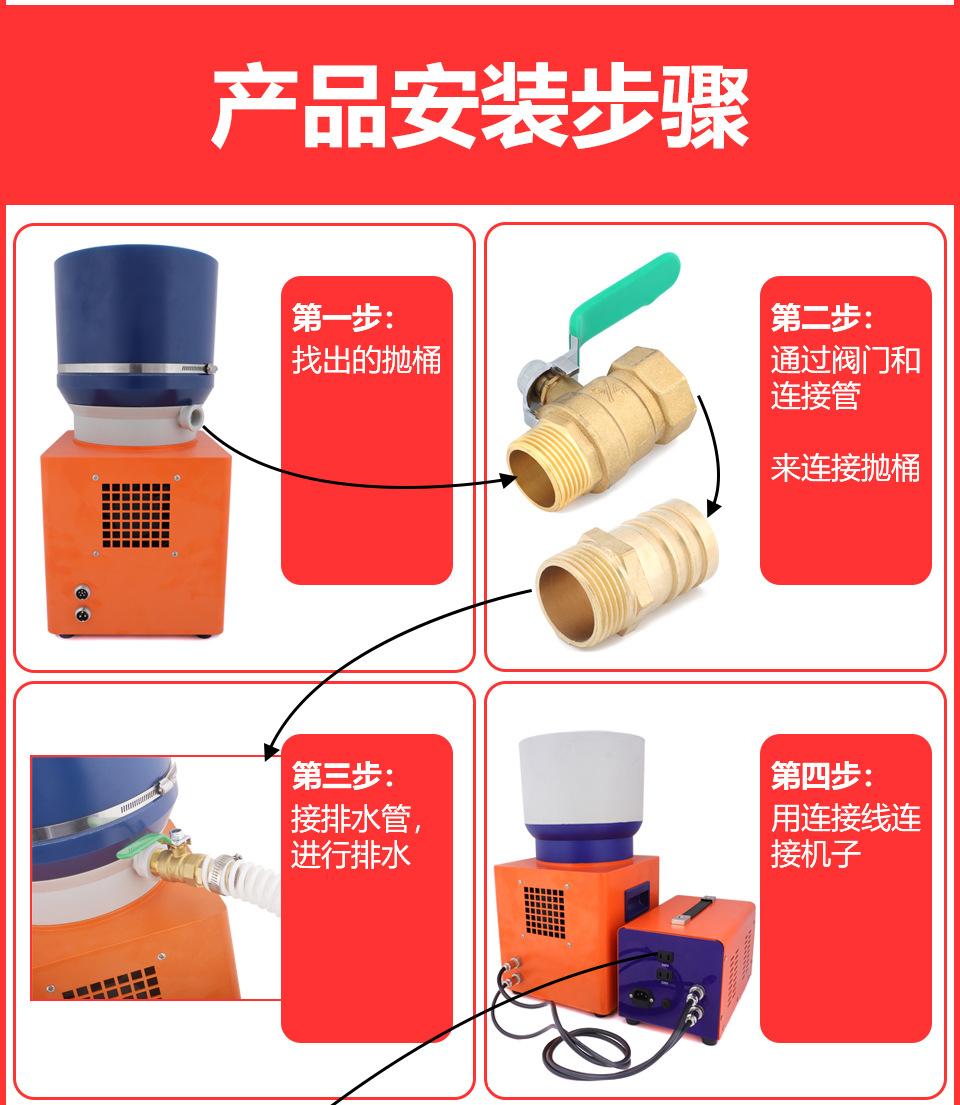 产品安装步骤

第一步：
找出的抛桶

第二步：
通过阀门和连接管

来连接抛桶

第三步：
接排水管，进行排水

第四步：
用连接线连接机子