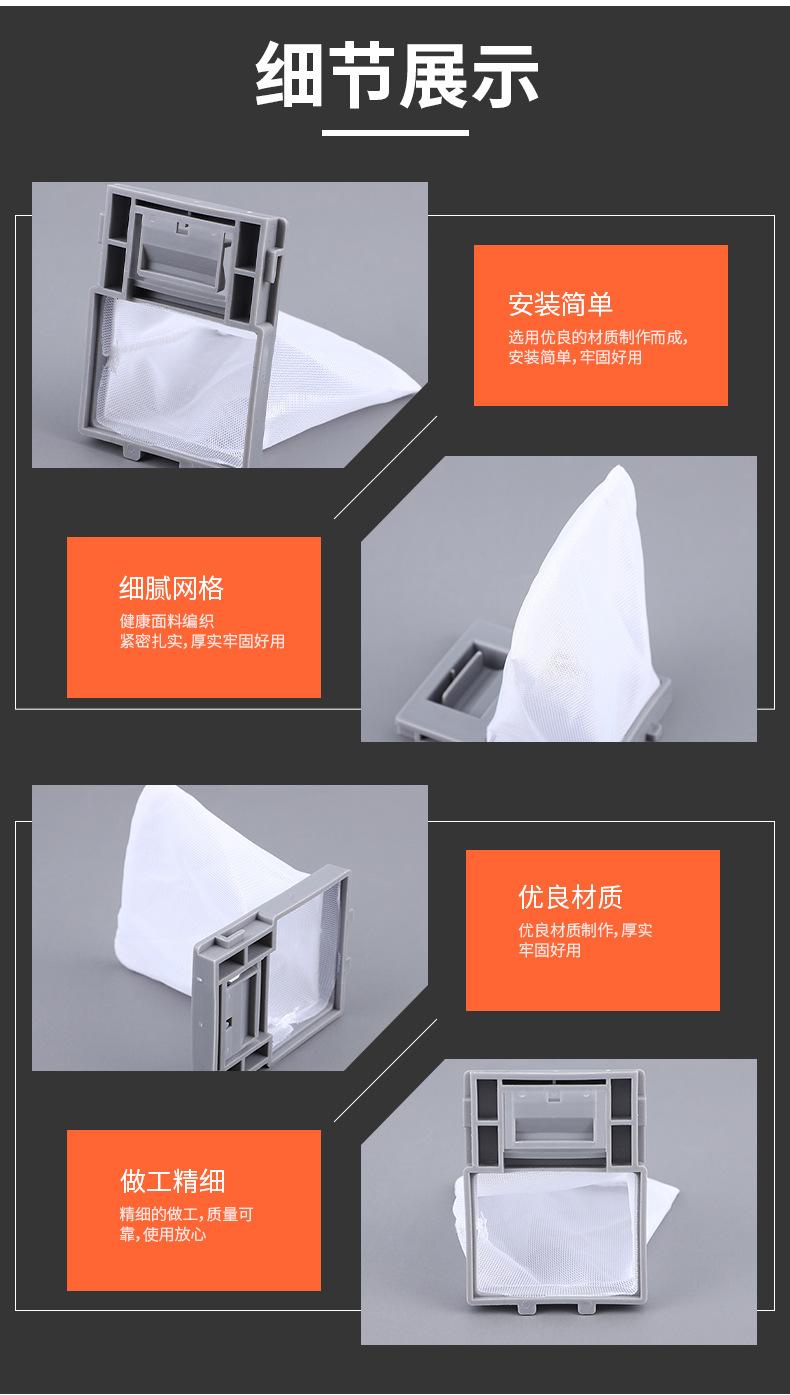 细节展示

安装简单
选用优良的材质制作而成，安装简单，牢固好用

细腻网格
健康面料编织
紧密扎实，厚实牢固好用

优良材质
优良材质制作，厚实牢固好用

做工精细
精细的做工，质量可靠，使用放心