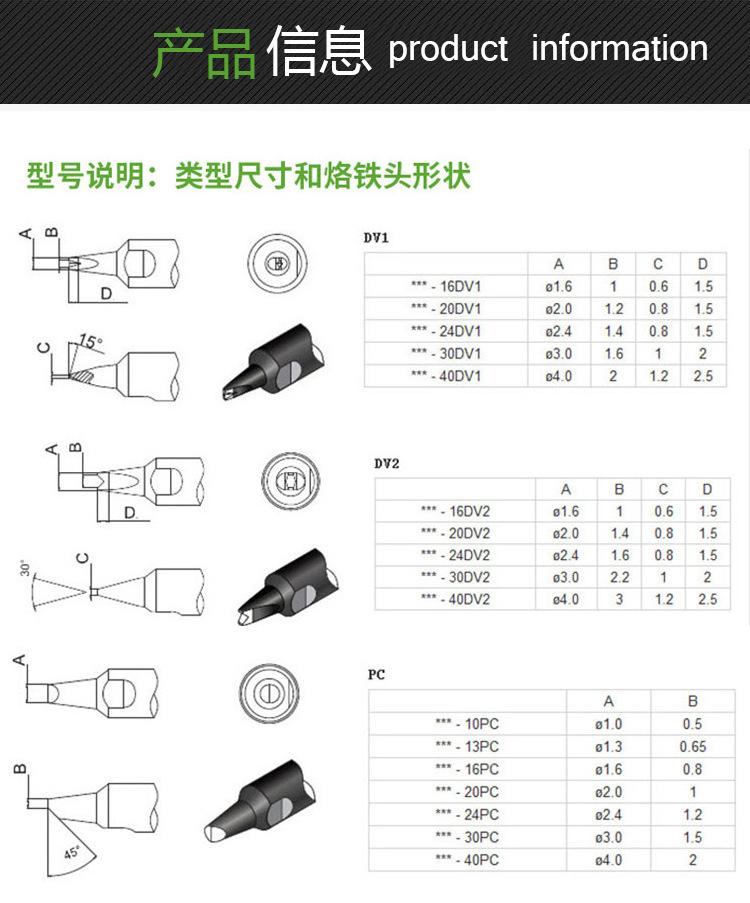 产品信息 product information

型号说明：类型尺寸和烙铁头形状

A B D

C 15°

DV1

| | A | B | C | D |
|---|---|---|---|---|
| *** - 16DV1 | ø1.6 | 1 | 0.6 | 1.5 |
| *** - 20DV1 | ø2.0 | 1.2 | 0.8 | 1.5 |
| *** - 24DV1 | ø2.4 | 1.4 | 0.8 | 1.5 |
| *** - 30DV1 | ø3.0 | 1.6 | 1 | 2 |
| *** - 40DV1 | ø4.0 | 2 | 1.2 | 2.5 |

A B D

30° C

DV2

| | A | B | C | D |
|---|---|---|---|---|
| *** - 16DV2 | ø1.6 | 1 | 0.6 | 1.5 |
| *** - 20DV2 | ø2.0 | 1.4 | 0.8 | 1.5 |
| *** - 24DV2 | ø2.4 | 1.6 | 0.8 | 1.5 |
| *** - 30DV2 | ø3.0 | 2.2 | 1 | 2 |
| *** - 40DV2 | ø4.0 | 3 | 1.2 | 2.5 |

A

B 45°

PC

| | A | B |
|---|---|---|
| *** - 10PC | ø1.0 | 0.5 |
| *** - 13PC | ø1.3 | 0.65 |
| *** - 16PC | ø1.6 | 0.8 |
| *** - 20PC | ø2.0 | 1 |
| *** - 24PC | ø2.4 | 1.2 |
| *** - 30PC | ø3.0 | 1.5 |
| *** - 40PC | ø4.0 | 2 |