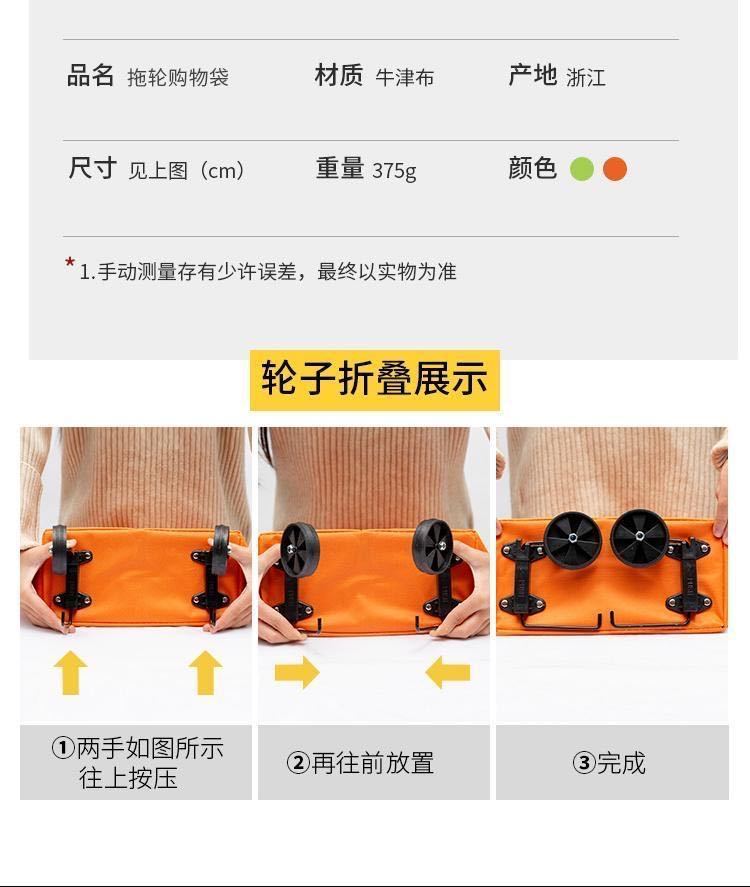 品名 拖轮购物袋 材质 牛津布 产地 浙江

尺寸 见上图（cm） 重量 375g 颜色

* 1.手动测量存有少许误差，最终以实物为准

轮子折叠展示

①两手如图所示往上按压

②再往前放置

③完成