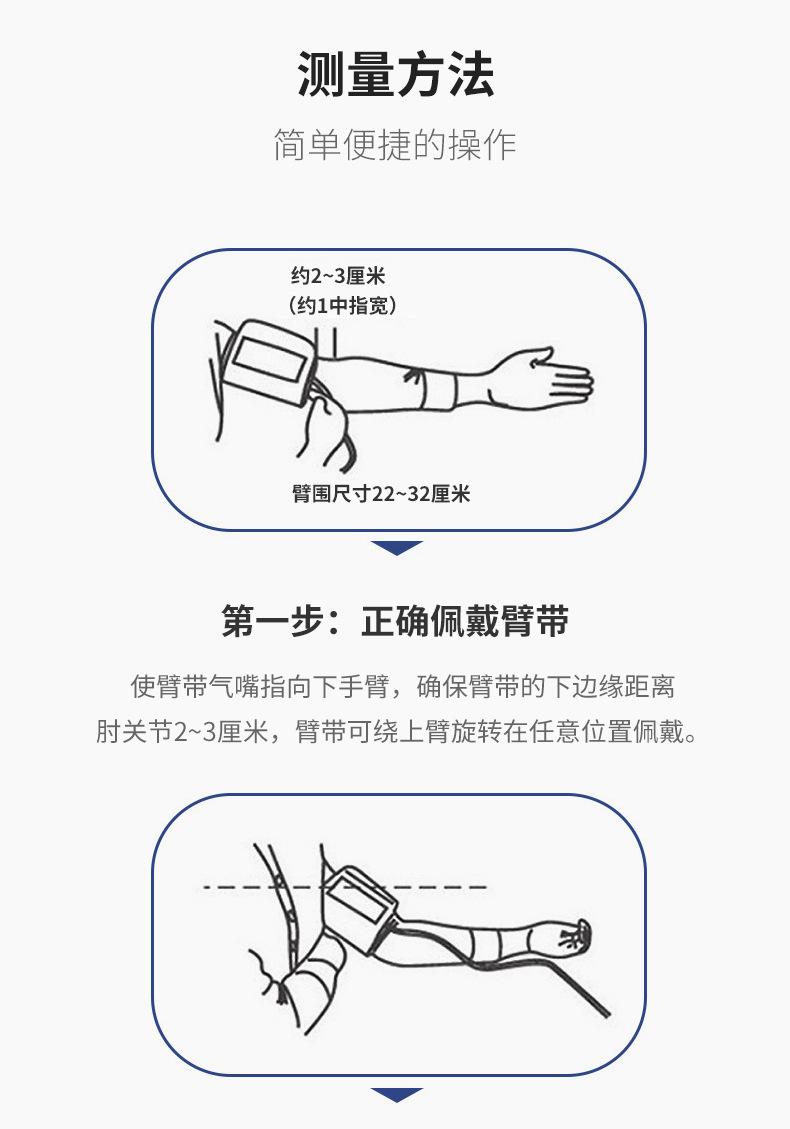 测量方法

简单便捷的操作

约2~3厘米
（约1中指宽）

臂围尺寸22~32厘米

第一步：正确佩戴臂带

使臂带气嘴指向下手臂，确保臂带的下边缘距离肘关节2~3厘米，臂带可绕上臂旋转在任意位置佩戴。