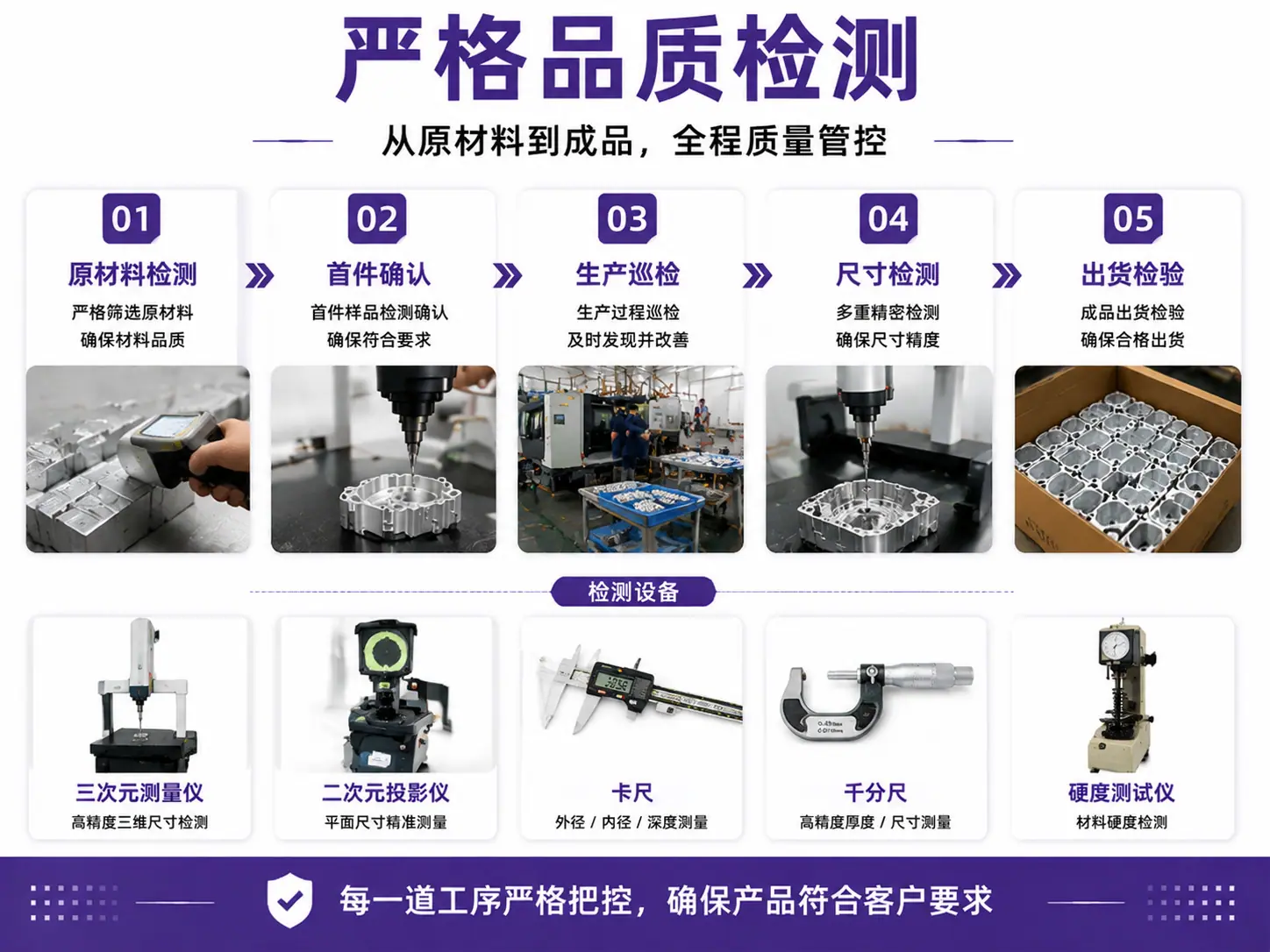 严格品质检测

从原材料到成品，全程质量管控

01
原材料检测
严格筛选原材料
确保材料品质

02
首件确认
首件样品检测确认
确保符合要求

03
生产巡检
生产过程巡检
及时发现并改善

04
尺寸检测
多重精密检测
确保尺寸精度

05
出货检验
成品出货检验
确保合格出货

检测设备

三次元测量仪
高精度三维尺寸检测

二次元投影仪
平面尺寸精准测量

卡尺
外径 / 内径 / 深度测量

千分尺
高精度厚度 / 尺寸测量

硬度测试仪
材料硬度检测

每一道工序严格把控，确保产品符合客户要求