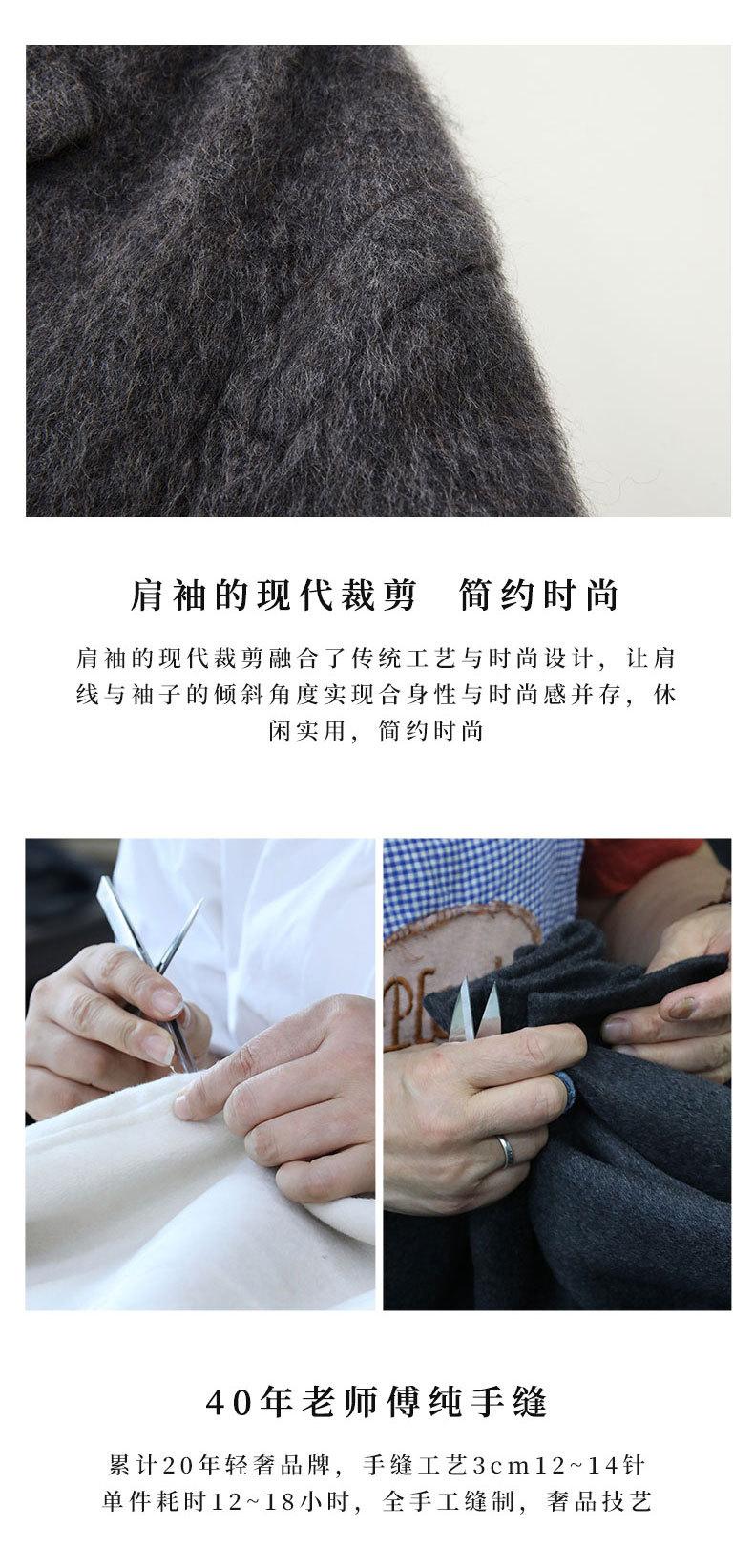 肩袖的现代裁剪 简约时尚

肩袖的现代裁剪融合了传统工艺与时尚设计，让肩线与袖子的倾斜角度实现合身性与时尚感并存，休闲实用，简约时尚

40年老师傅纯手缝

累计20年轻奢品牌，手缝工艺3cm12~14针
单件耗时12~18小时，全手工缝制，奢品技艺