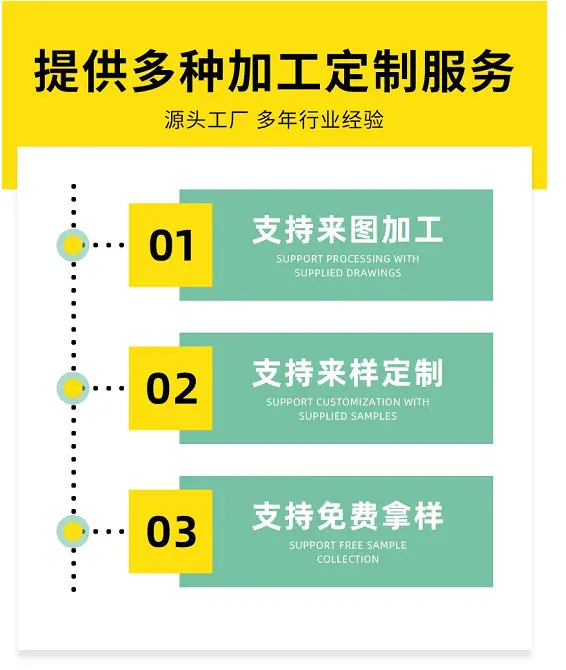 提供多种加工定制服务

源头工厂 多年行业经验

01

支持来图加工

SUPPORT PROCESSING WITH SUPPLIED DRAWINGS

02

支持来样定制

SUPPORT CUSTOMIZATION WITH SUPPLIED SAMPLES

03

支持免费拿样

SUPPORT FREE SAMPLE COLLECTION