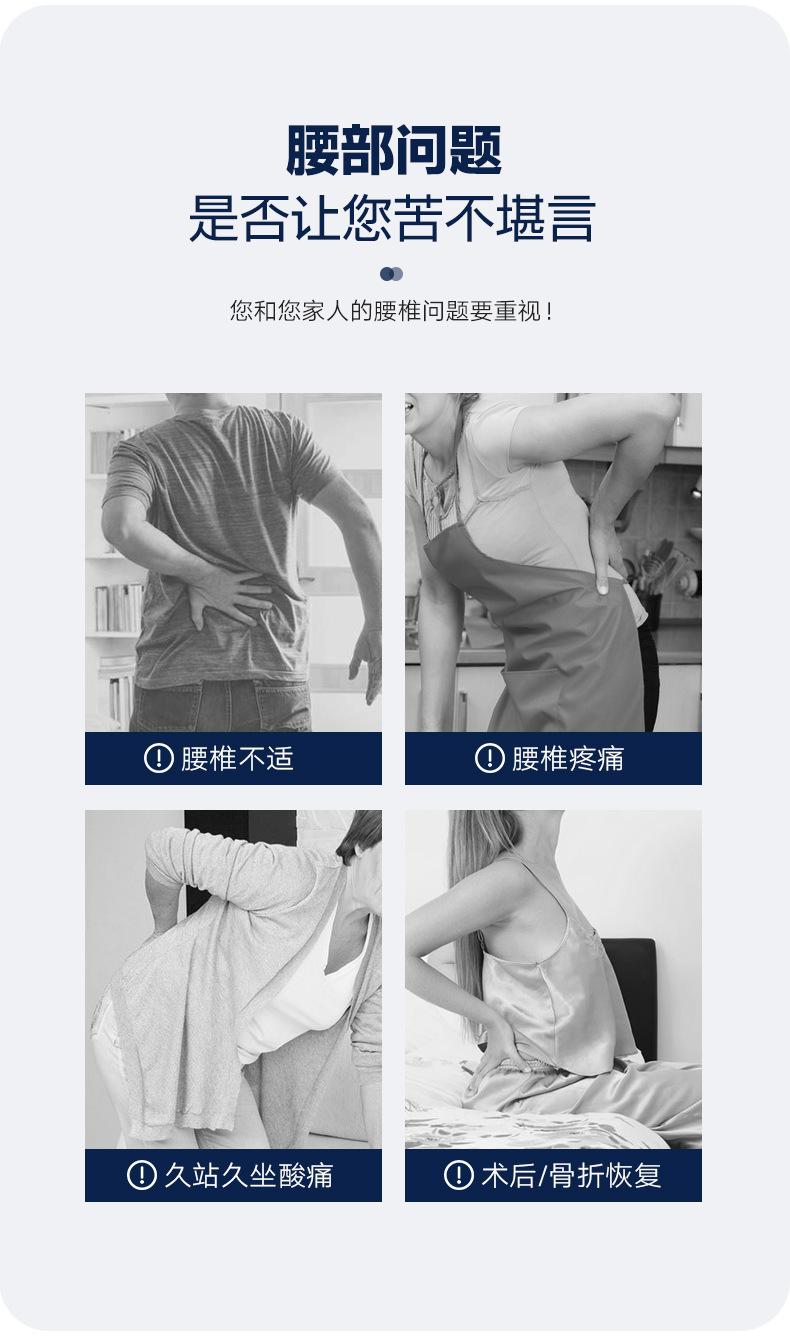 腰部问题
是否让您苦不堪言

您和您家人的腰椎问题要重视！

! 腰椎不适

! 腰椎疼痛

! 久站久坐酸痛

! 术后/骨折恢复