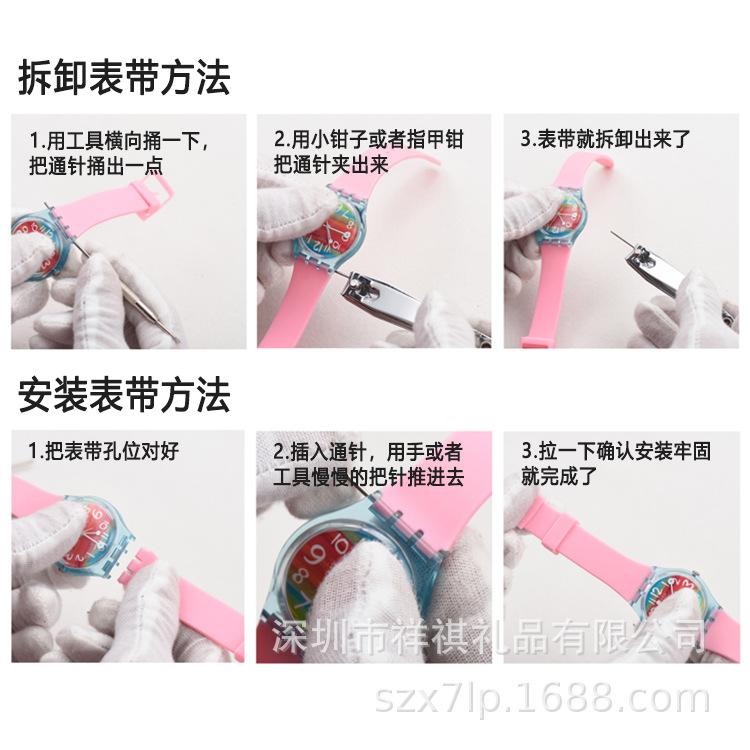 拆卸表带方法

1.用工具横向捅一下，把通针捅出一点

2.用小钳子或者指甲钳把通针夹出来

3.表带就拆卸出来了

安装表带方法

1.把表带孔位对好

2.插入通针，用手或者工具慢慢的把针推进去

3.拉一下确认安装牢固就完成了

深圳市祥祺礼品有限公司

szx7lp.1688.com