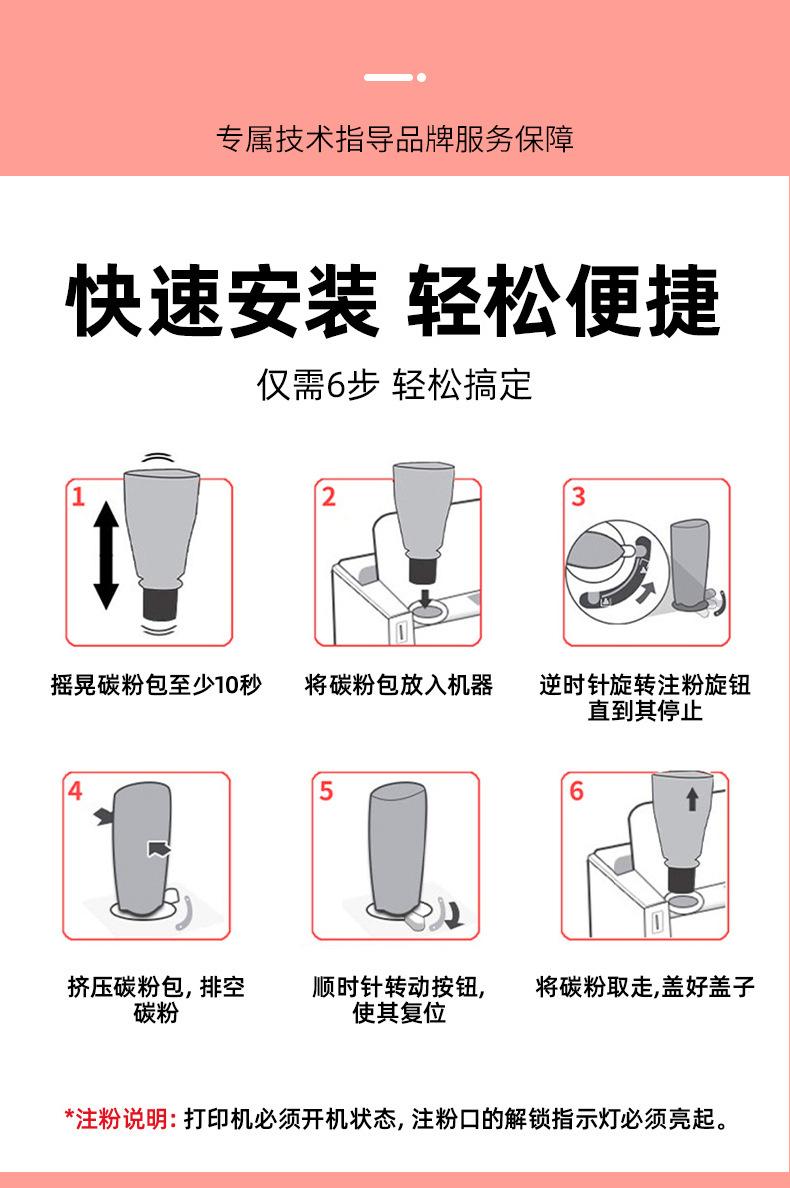 专属技术指导品牌服务保障

快速安装 轻松便捷

仅需6步 轻松搞定

1

摇晃碳粉包至少10秒

2

将碳粉包放入机器

3

逆时针旋转注粉旋钮直到其停止

4

挤压碳粉包, 排空碳粉

5

顺时针转动按钮, 使其复位

6

将碳粉取走,盖好盖子

*注粉说明: 打印机必须开机状态, 注粉口的解锁指示灯必须亮起。