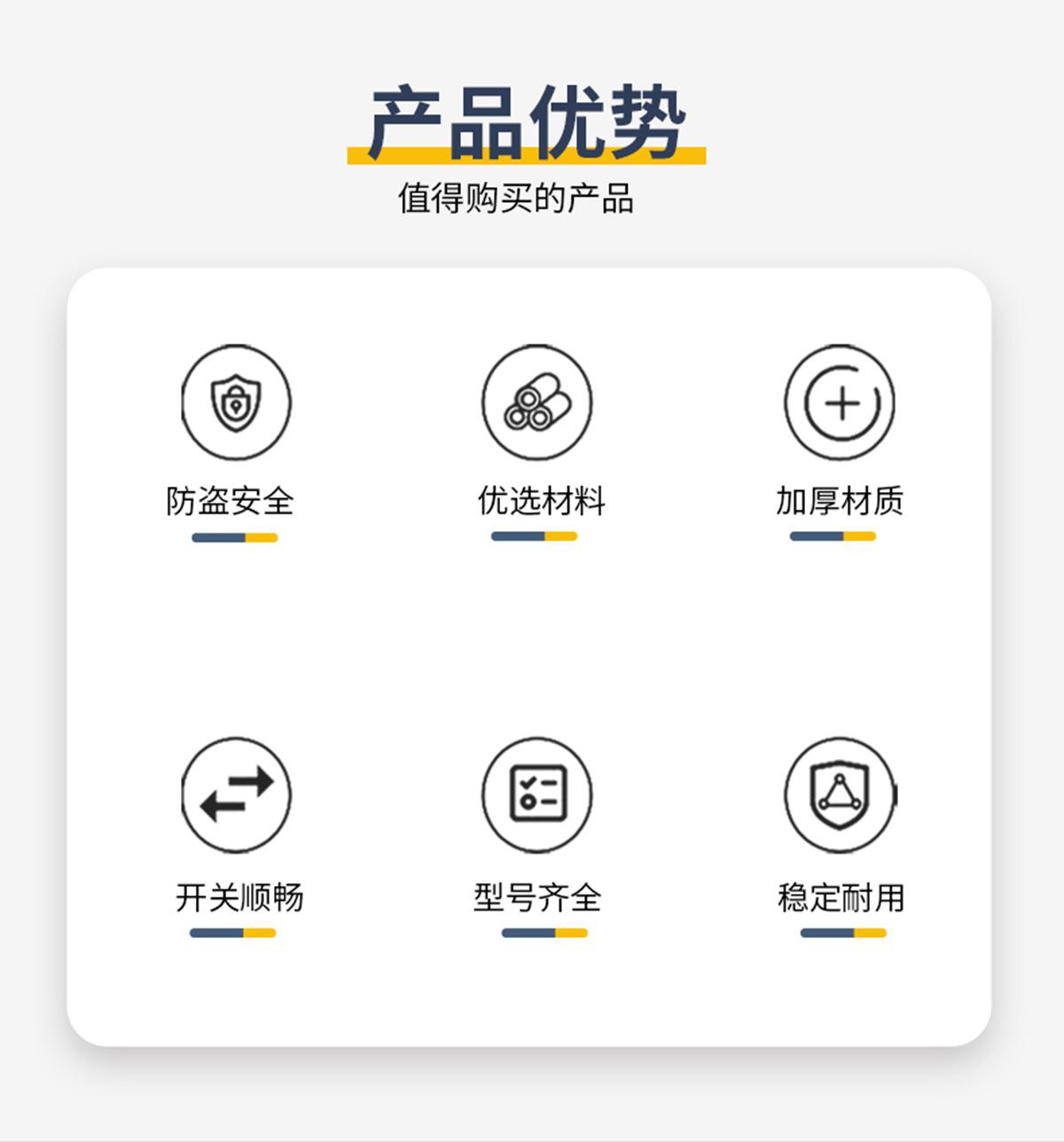 产品优势

值得购买的产品

防盗安全

优选材料

加厚材质

开关顺畅

型号齐全

稳定耐用