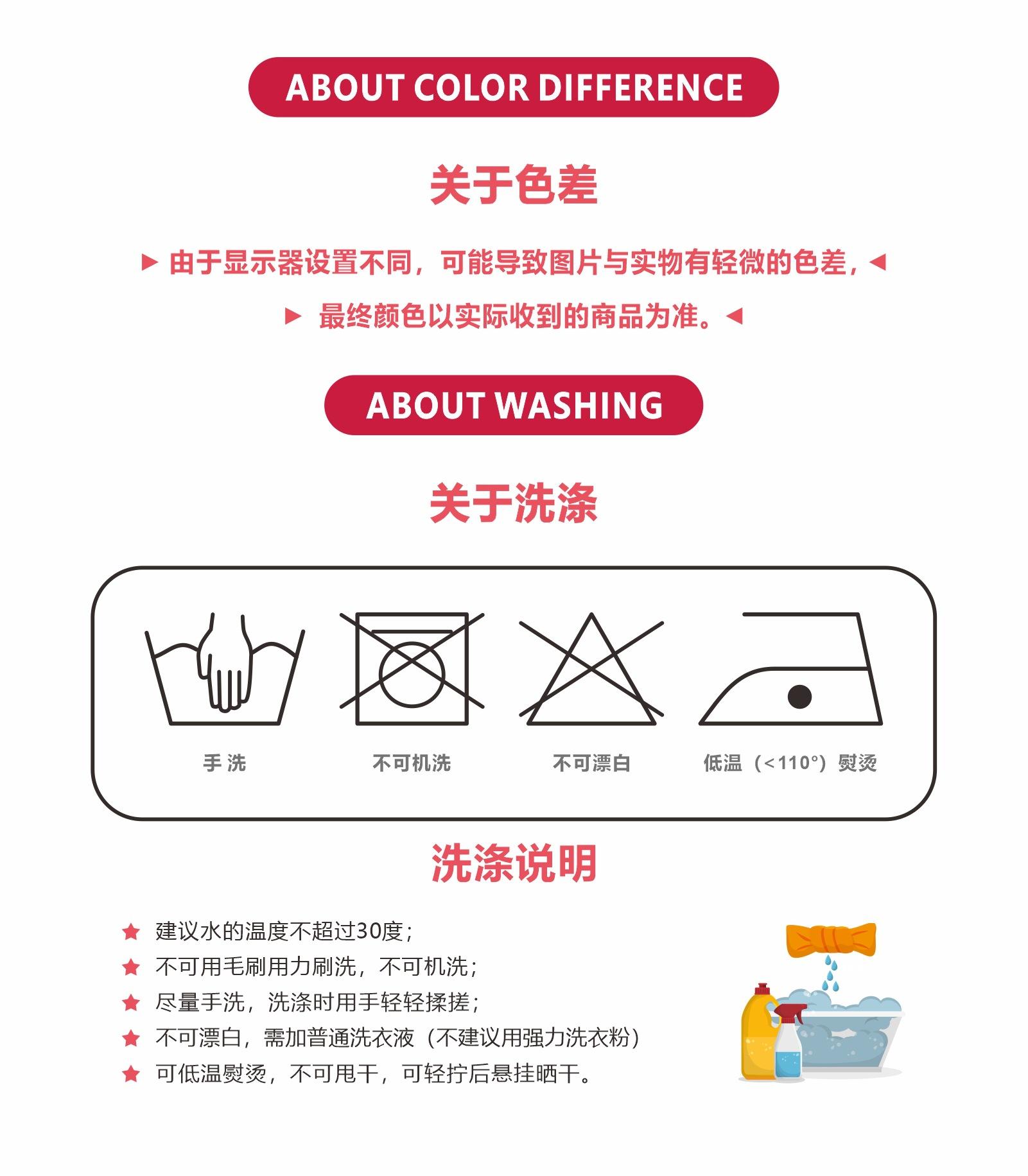 ABOUT COLOR DIFFERENCE

关于色差

▶ 由于显示器设置不同，可能导致图片与实物有轻微的色差，◀

▶ 最终颜色以实际收到的商品为准。◀

ABOUT WASHING

关于洗涤

手 洗

不可机洗

不可漂白

低温（<110°）熨烫

洗涤说明

★ 建议水的温度不超过30度；

★ 不可用毛刷用力刷洗，不可机洗；

★ 尽量手洗，洗涤时用手轻轻揉搓；

★ 不可漂白，需加普通洗衣液（不建议用强力洗衣粉）

★ 可低温熨烫，不可甩干，可轻拧后悬挂晒干。