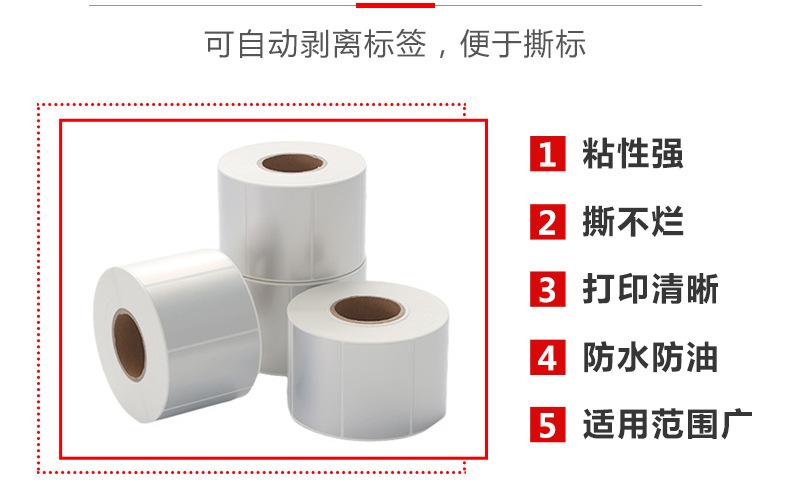 可自动剥离标签，便于撕标

1 粘性强

2 撕不烂

3 打印清晰

4 防水防油

5 适用范围广