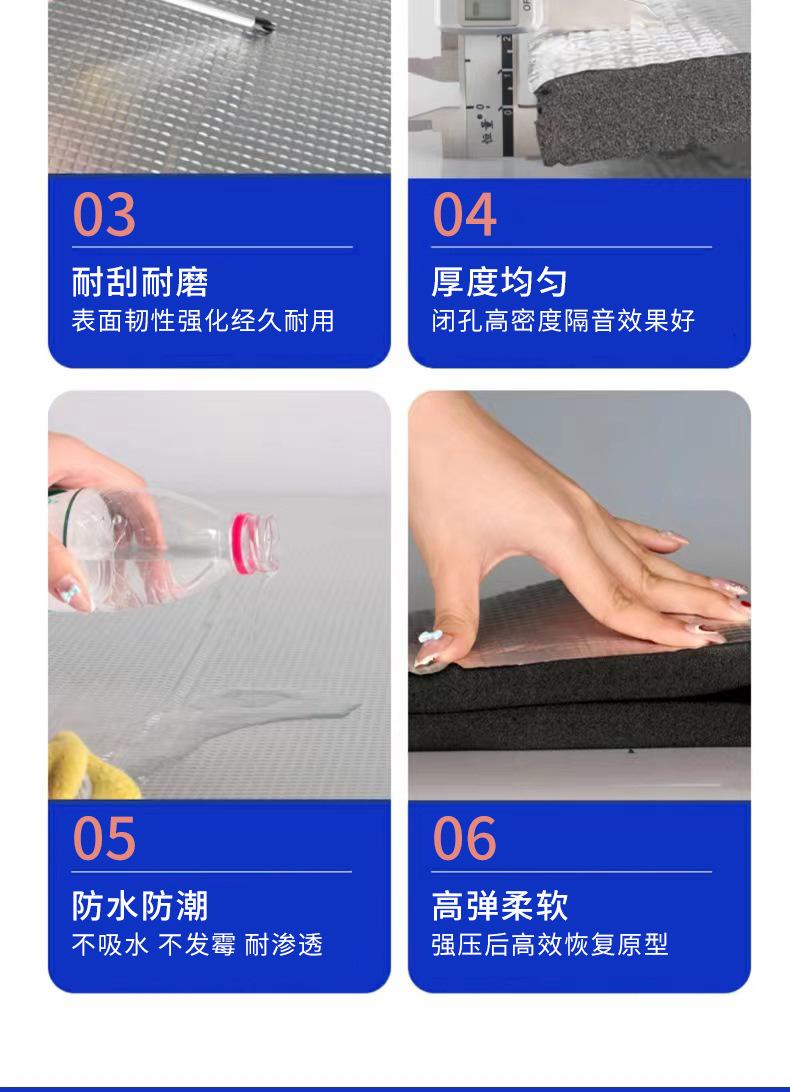 03
耐刮耐磨
表面韧性强化经久耐用

04
厚度均匀
闭孔高密度隔音效果好

05
防水防潮
不吸水 不发霉 耐渗透

06
高弹柔软
强压后高效恢复原型