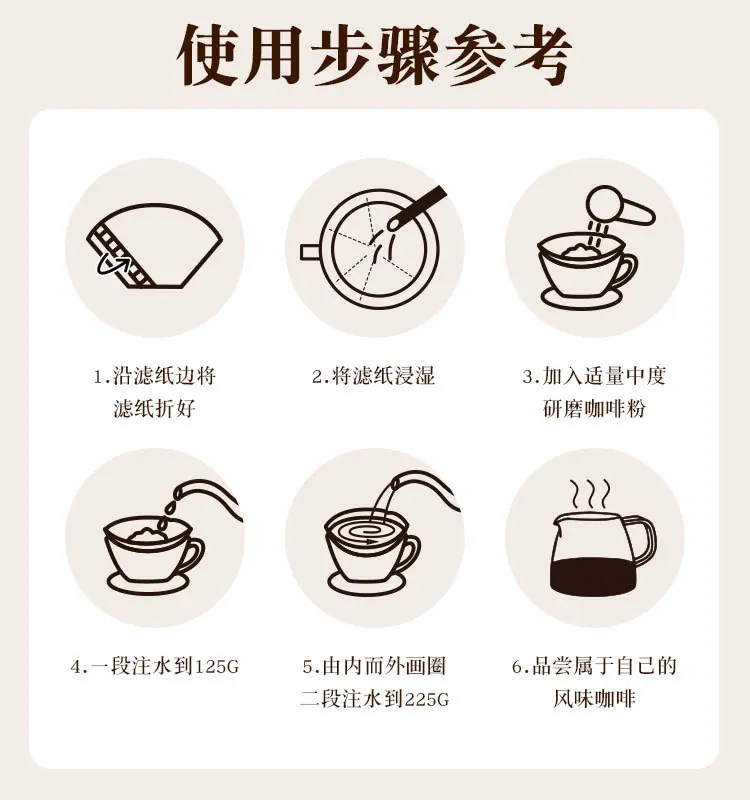 使用步骤参考

1.沿滤纸边将滤纸折好

2.将滤纸浸湿

3.加入适量中度研磨咖啡粉

4.一段注水到125G

5.由内而外画圈二段注水到225G

6.品尝属于自己的风味咖啡