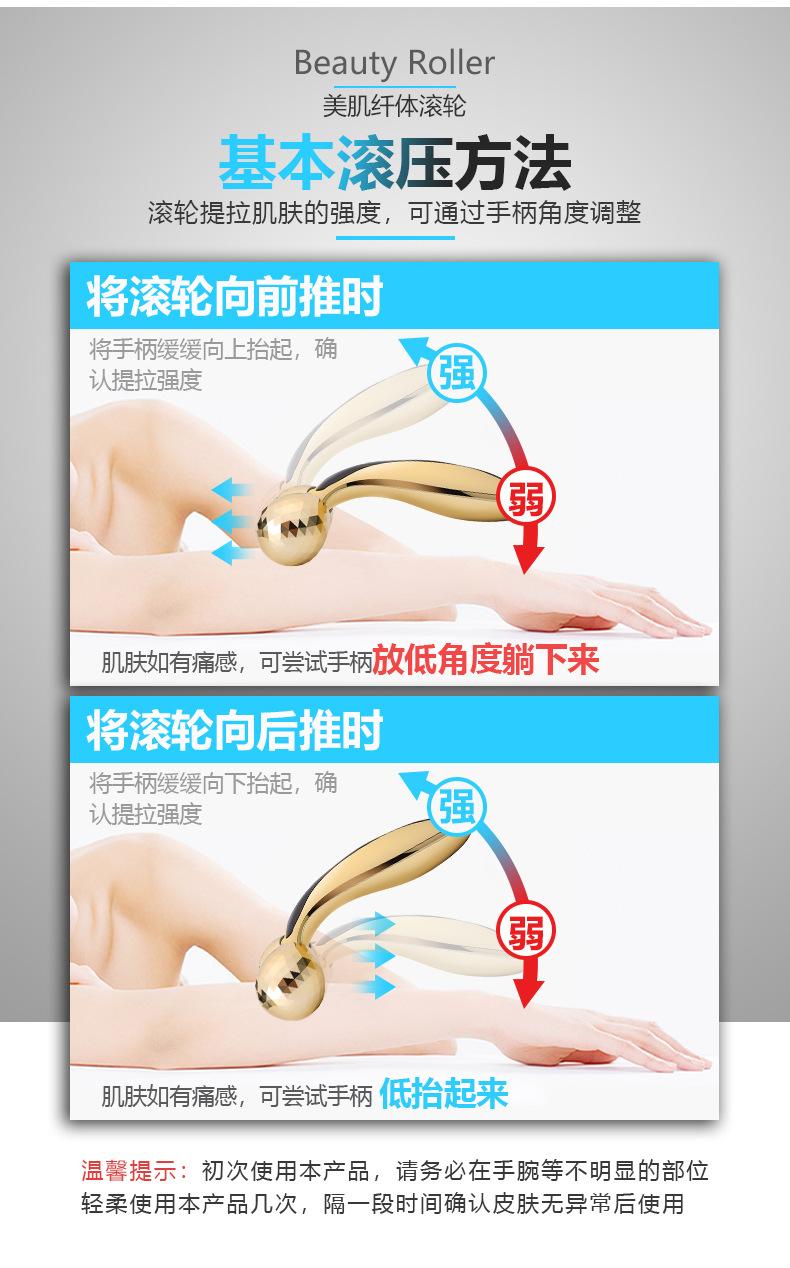 Beauty Roller
美肌纤体滚轮

基本滚压方法

滚轮提拉肌肤的强度，可通过手柄角度调整

将滚轮向前推时

将手柄缓缓向上抬起，确认提拉强度

强

弱

肌肤如有痛感，可尝试手柄放低角度躺下来

将滚轮向后推时

将手柄缓缓向下抬起，确认提拉强度

强

弱

肌肤如有痛感，可尝试手柄 低抬起来

温馨提示：初次使用本产品，请务必在手腕等不明显的部位轻柔使用本产品几次，隔一段时间确认皮肤无异常后使用