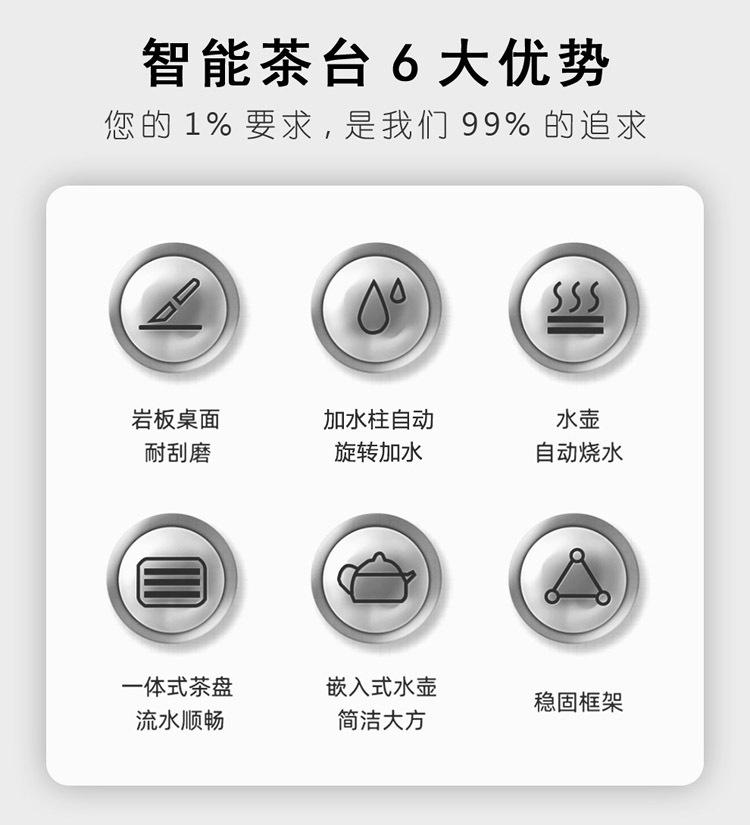 智能茶台6大优势

您的1%要求，是我们99%的追求

岩板桌面
耐刮磨

加水柱自动
旋转加水

水壶
自动烧水

一体式茶盘
流水顺畅

嵌入式水壶
简洁大方

稳固框架