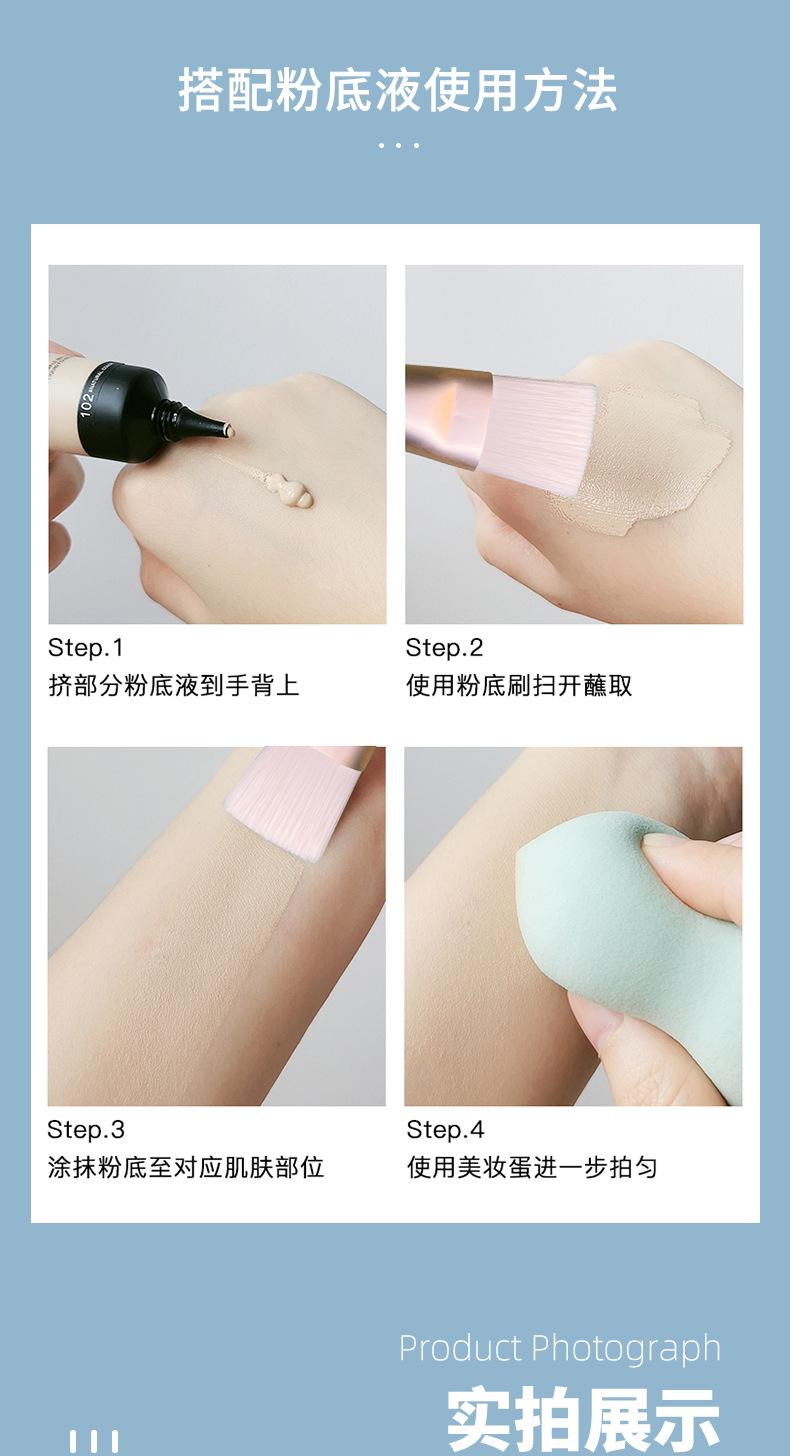 搭配粉底液使用方法

102

Step.1
挤部分粉底液到手背上

Step.2
使用粉底刷扫开蘸取

Step.3
涂抹粉底至对应肌肤部位

Step.4
使用美妆蛋进一步拍匀

Product Photograph
实拍展示