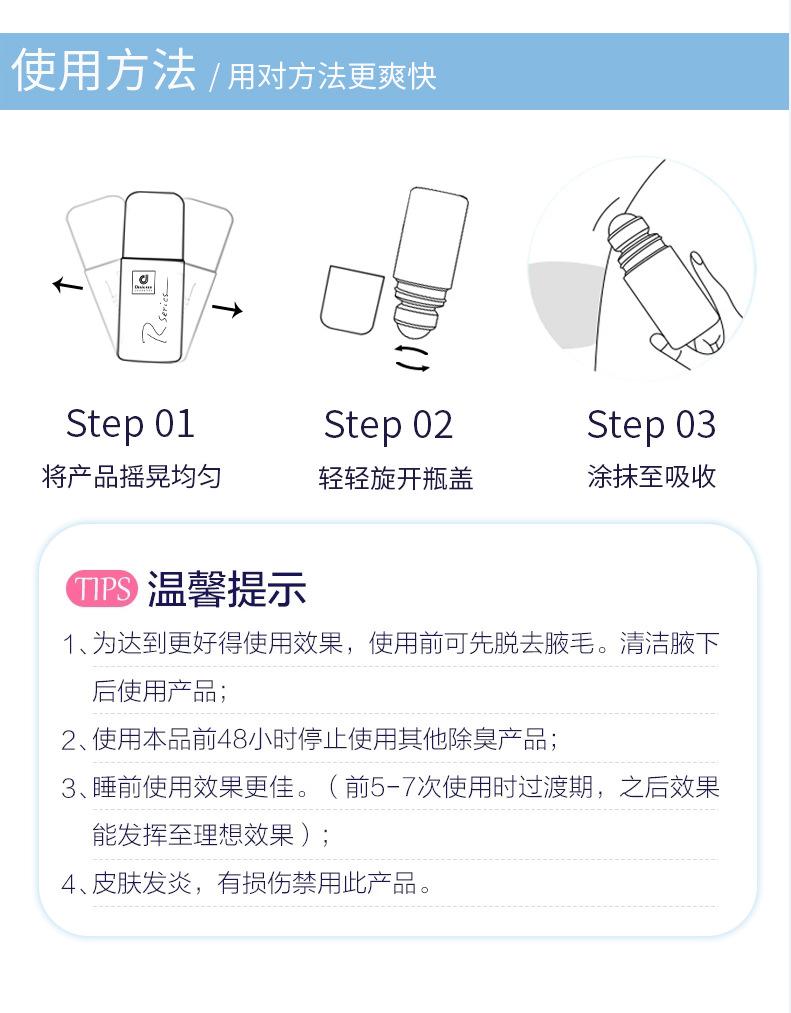 使用方法 / 用对方法更爽快

R series

Step 01
将产品摇晃均匀

Step 02
轻轻旋开瓶盖

Step 03
涂抹至吸收

TIPS 温馨提示

1、为达到更好得使用效果，使用前可先脱去腋毛。清洁腋下后使用产品；

2、使用本品前48小时停止使用其他除臭产品；

3、睡前使用效果更佳。（前5-7次使用时过渡期，之后效果能发挥至理想效果）；

4、皮肤发炎，有损伤禁用此产品。