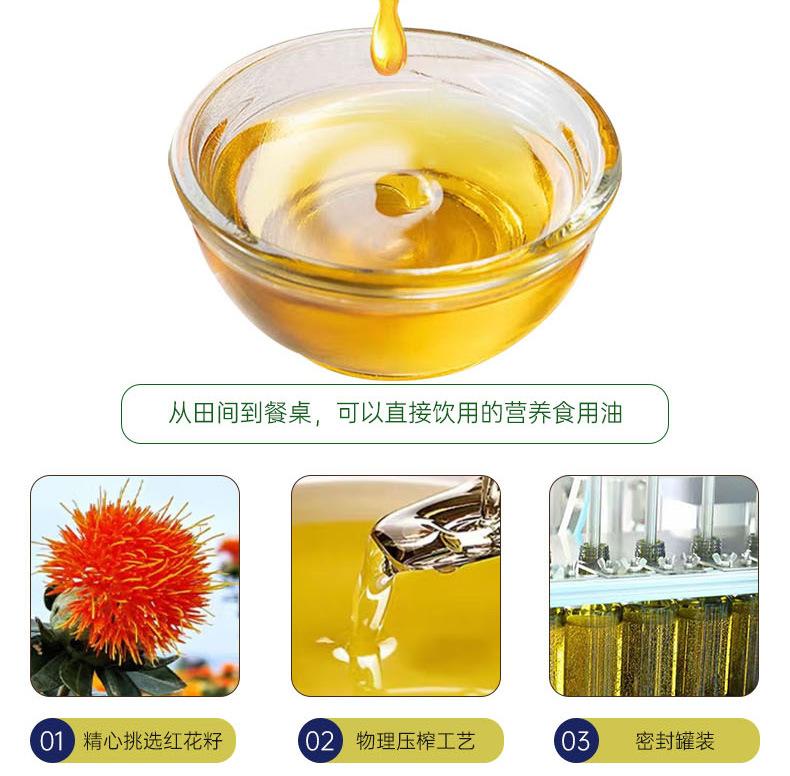 从田间到餐桌，可以直接饮用的营养食用油

01 精心挑选红花籽

02 物理压榨工艺

03 密封罐装