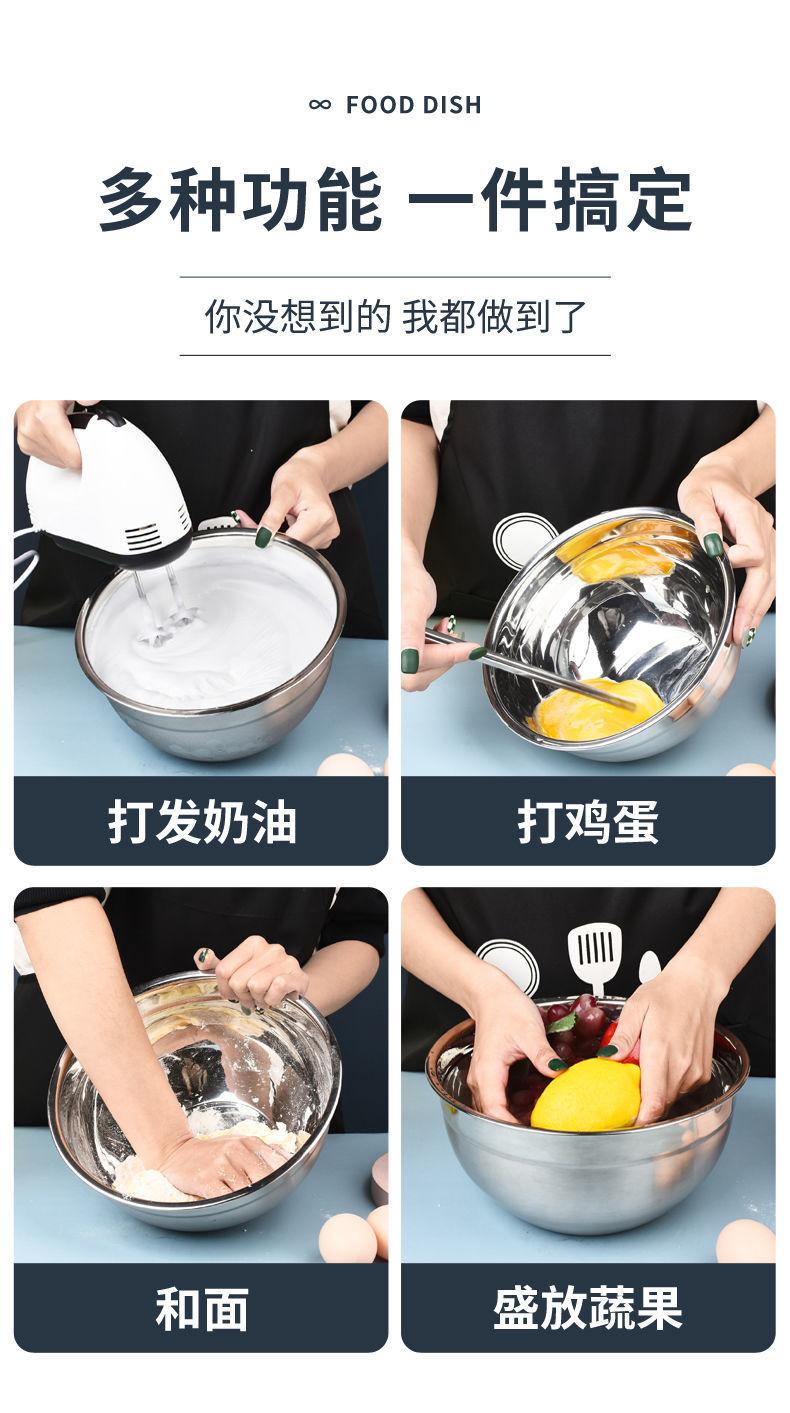 ∞ FOOD DISH

多种功能 一件搞定

你没想到的 我都做到了

打发奶油

打鸡蛋

和面

盛放蔬果