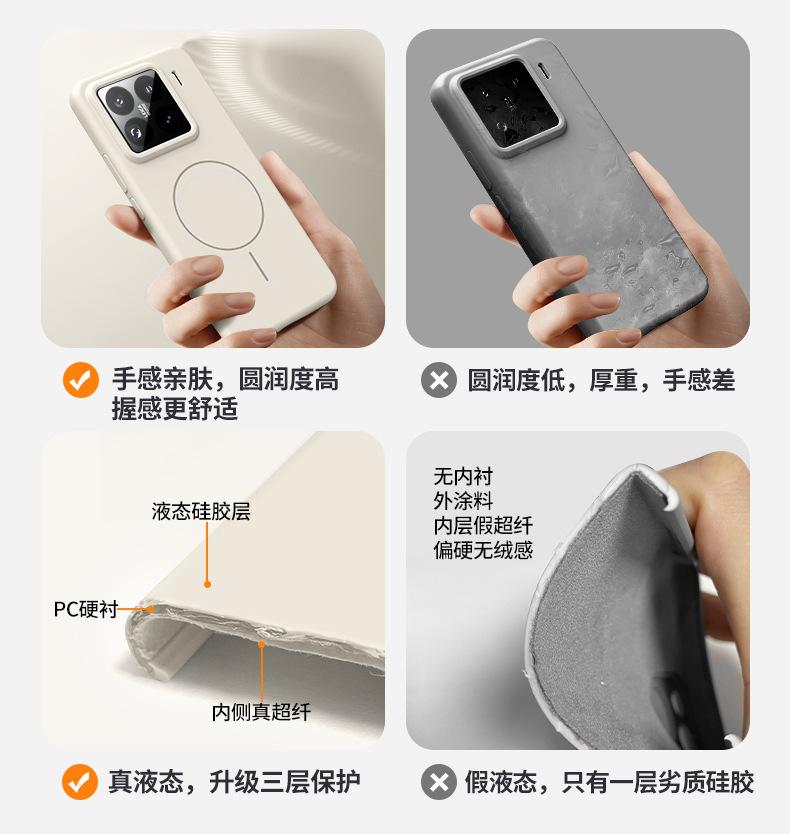 手感亲肤，圆润度高
握感更舒适

圆润度低，厚重，手感差

液态硅胶层

PC硬衬

内侧真超纤

无内衬
外涂料
内层假超纤
偏硬无绒感

真液态，升级三层保护

假液态，只有一层劣质硅胶