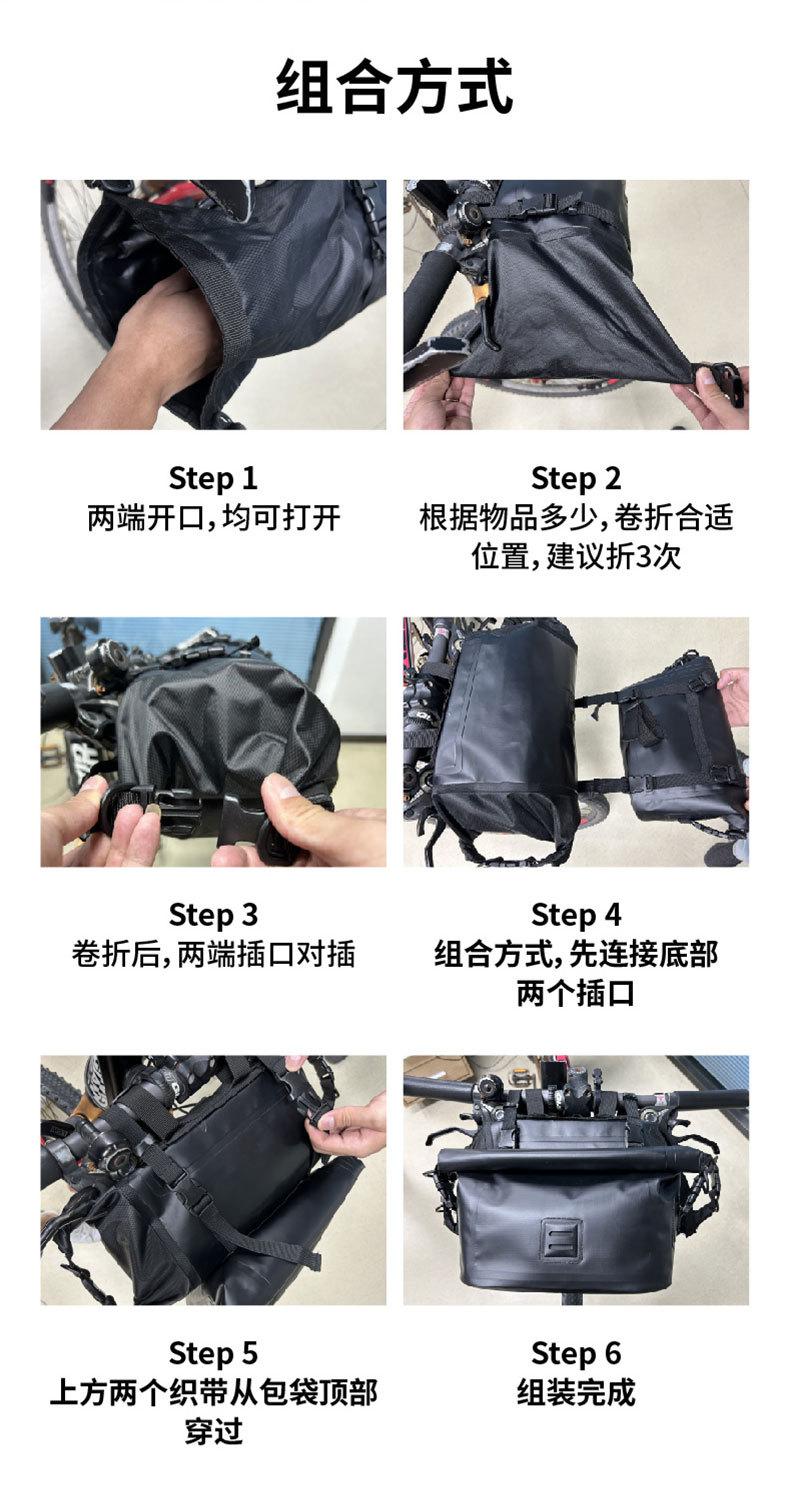 组合方式

Step 1
两端开口，均可打开

Step 2
根据物品多少，卷折合适位置，建议折3次

Step 3
卷折后，两端插口对插

Step 4
组合方式，先连接底部两个插口

Step 5
上方两个织带从包袋顶部穿过

Step 6
组装完成