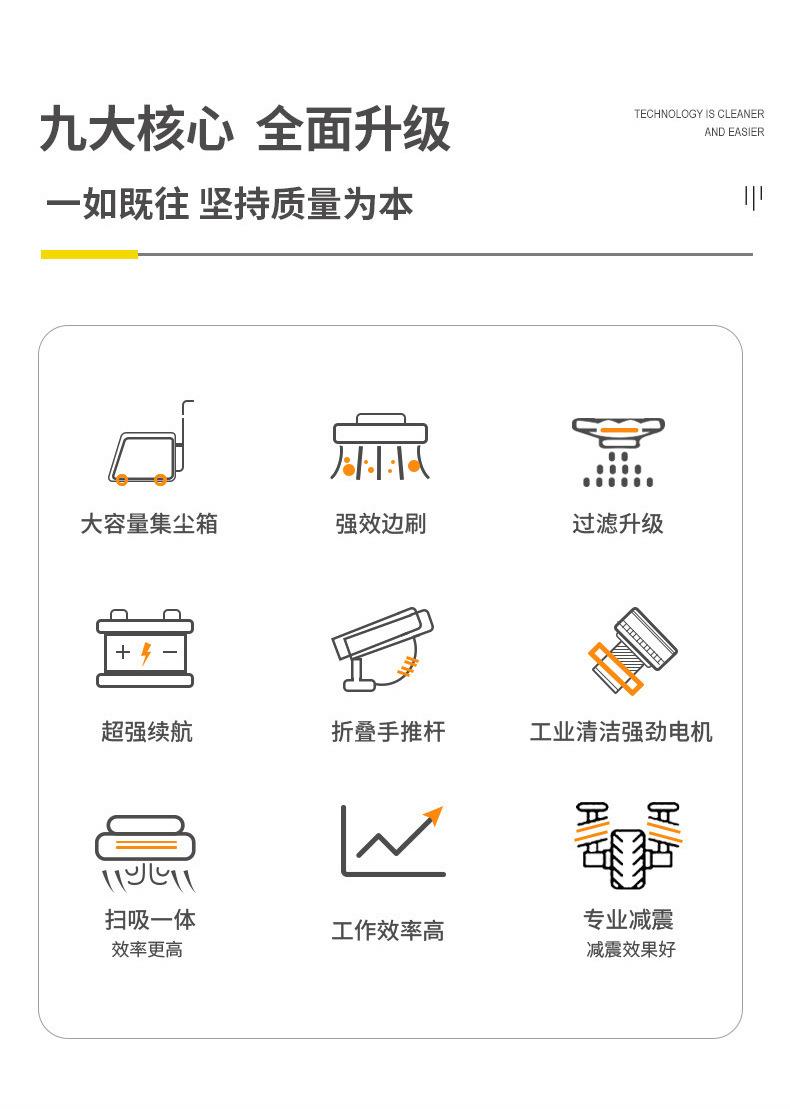 九大核心 全面升级

TECHNOLOGY IS CLEANER AND EASIER

一如既往 坚持质量为本

大容量集尘箱

强效边刷

过滤升级

超强续航

折叠手推杆

工业清洁强劲电机

扫吸一体
效率更高

工作效率高

专业减震
减震效果好