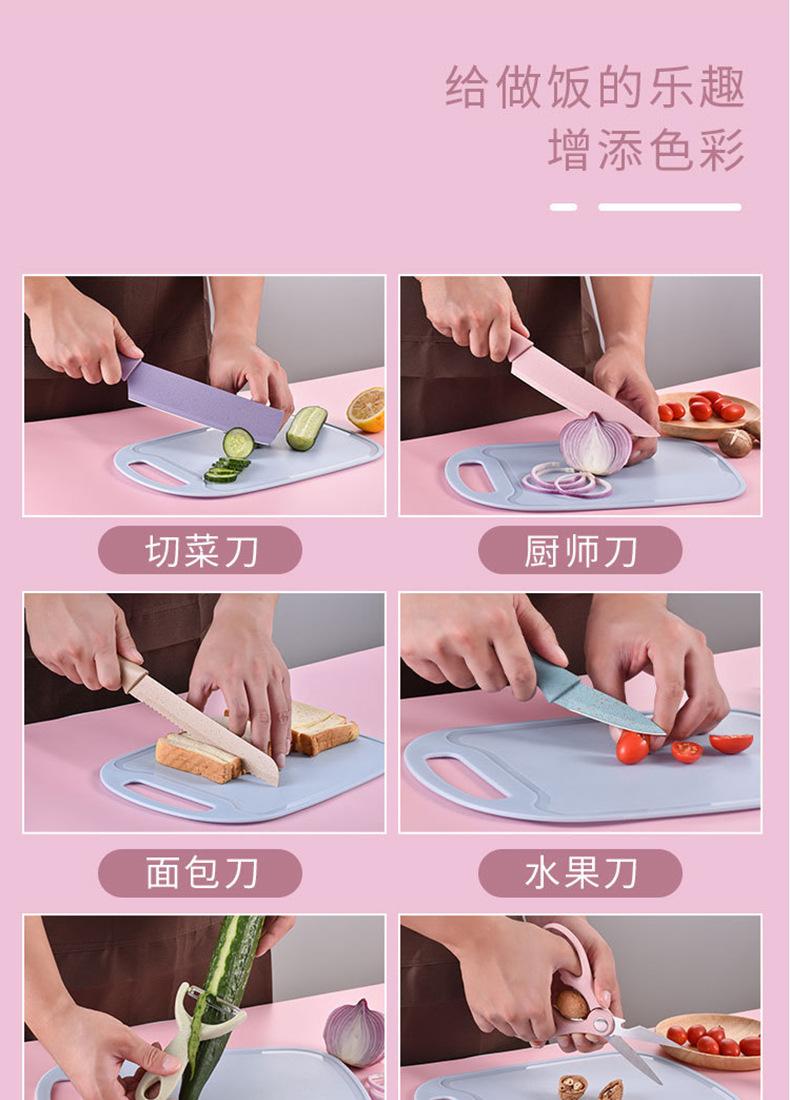 给做饭的乐趣
增添色彩

切菜刀

厨师刀

面包刀

水果刀