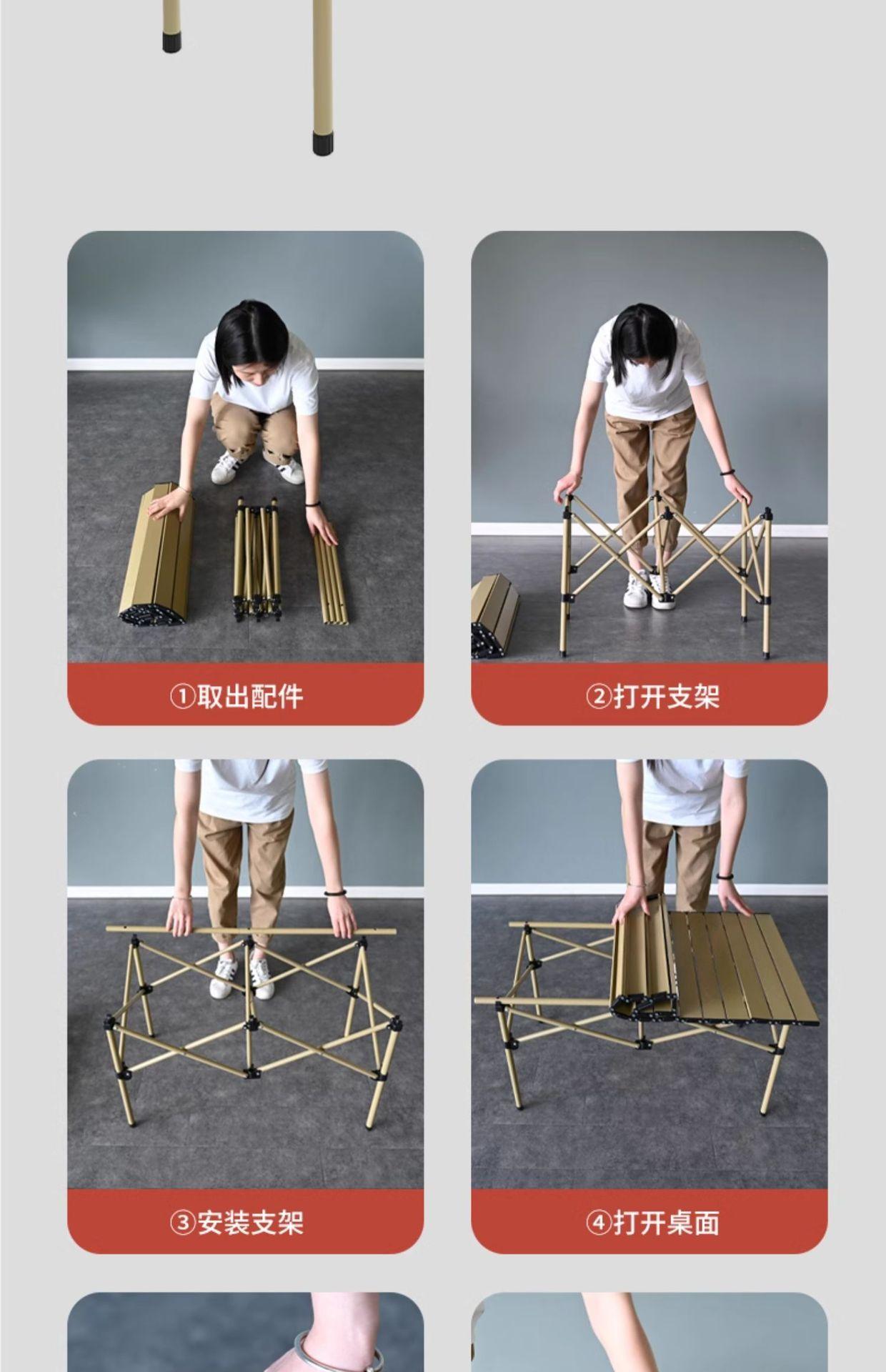 ①取出配件

②打开支架

③安装支架

④打开桌面