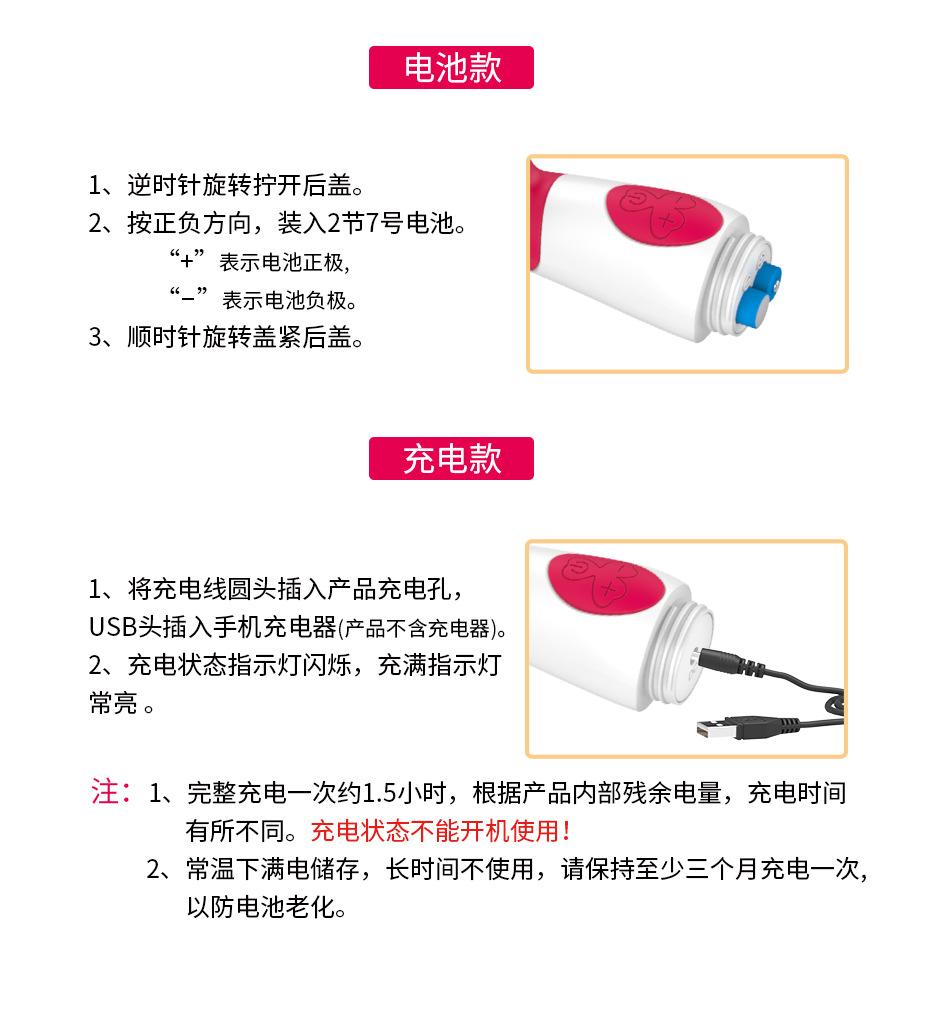 电池款

1、逆时针旋转拧开后盖。
2、按正负方向，装入2节7号电池。
“+”表示电池正极，
“−”表示电池负极。
3、顺时针旋转盖紧后盖。

充电款

1、将充电线圆头插入产品充电孔，USB头插入手机充电器(产品不含充电器)。
2、充电状态指示灯闪烁，充满指示灯常亮 。

注：1、完整充电一次约1.5小时，根据产品内部残余电量，充电时间有所不同。充电状态不能开机使用！
2、常温下满电储存，长时间不使用，请保持至少三个月充电一次，以防电池老化。