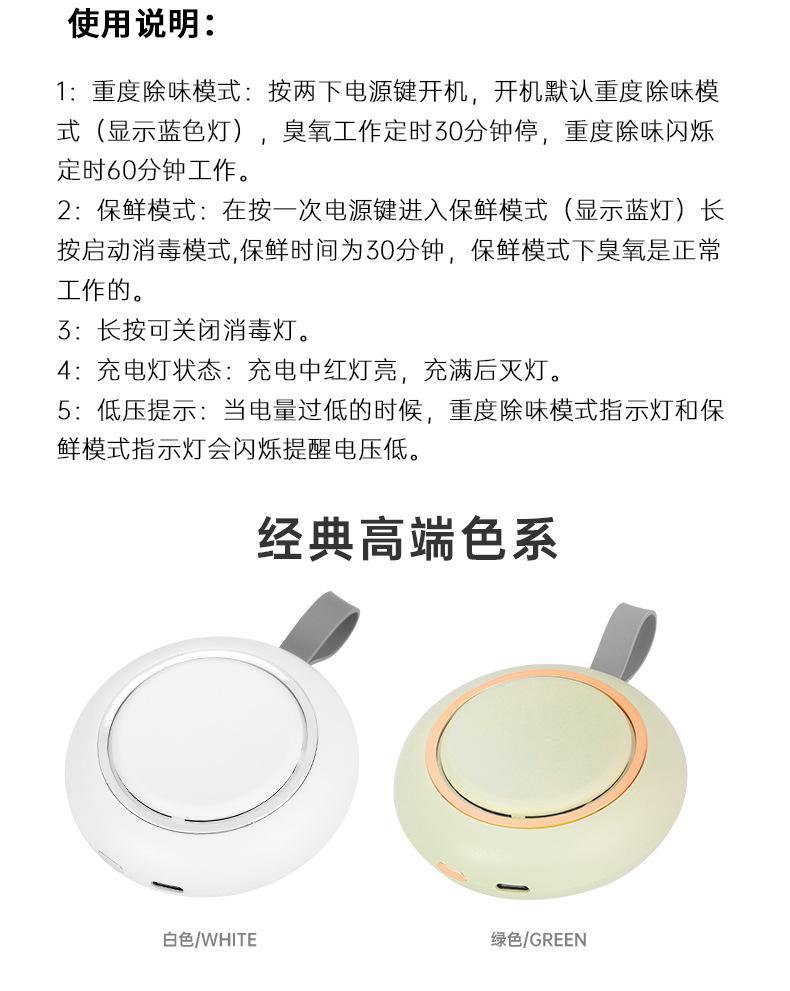 使用说明：

1：重度除味模式：按两下电源键开机，开机默认重度除味模式（显示蓝色灯），臭氧工作定时30分钟停，重度除味闪烁定时60分钟工作。
2：保鲜模式：在按一次电源键进入保鲜模式（显示蓝灯）长按启动消毒模式,保鲜时间为30分钟，保鲜模式下臭氧是正常工作的。
3：长按可关闭消毒灯。
4：充电灯状态：充电中红灯亮，充满后灭灯。
5：低压提示：当电量过低的时候，重度除味模式指示灯和保鲜模式指示灯会闪烁提醒电压低。

经典高端色系

白色/WHITE

绿色/GREEN