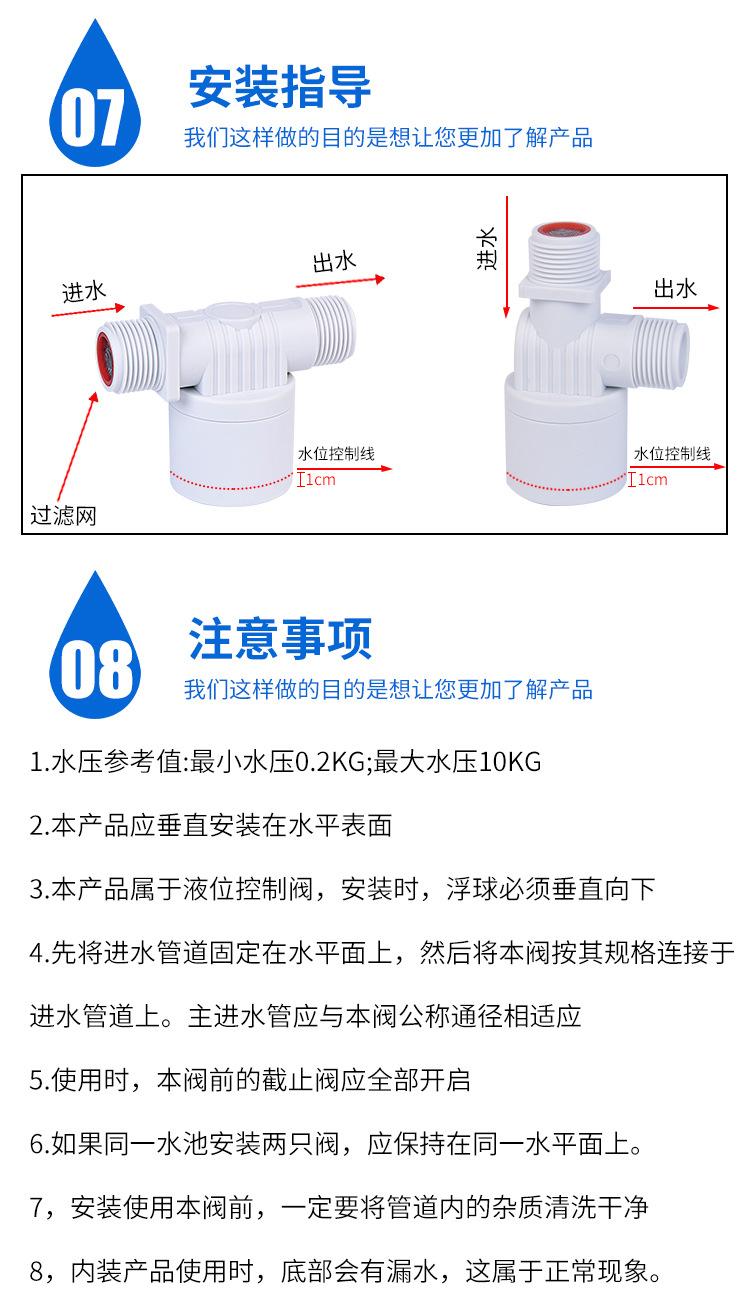 07
安装指导
我们这样做的目的是想让您更加了解产品

进水
出水
过滤网
水位控制线
1cm
进水
出水
水位控制线
1cm

08
注意事项
我们这样做的目的是想让您更加了解产品

1.水压参考值:最小水压0.2KG;最大水压10KG

2.本产品应垂直安装在水平表面

3.本产品属于液位控制阀，安装时，浮球必须垂直向下

4.先将进水管道固定在水平面上，然后将本阀按其规格连接于进水管道上。主进水管应与本阀公称通径相适应

5.使用时，本阀前的截止阀应全部开启

6.如果同一水池安装两只阀，应保持在同一水平面上。

7，安装使用本阀前，一定要将管道内的杂质清洗干净

8，内装产品使用时，底部会有漏水，这属于正常现象。