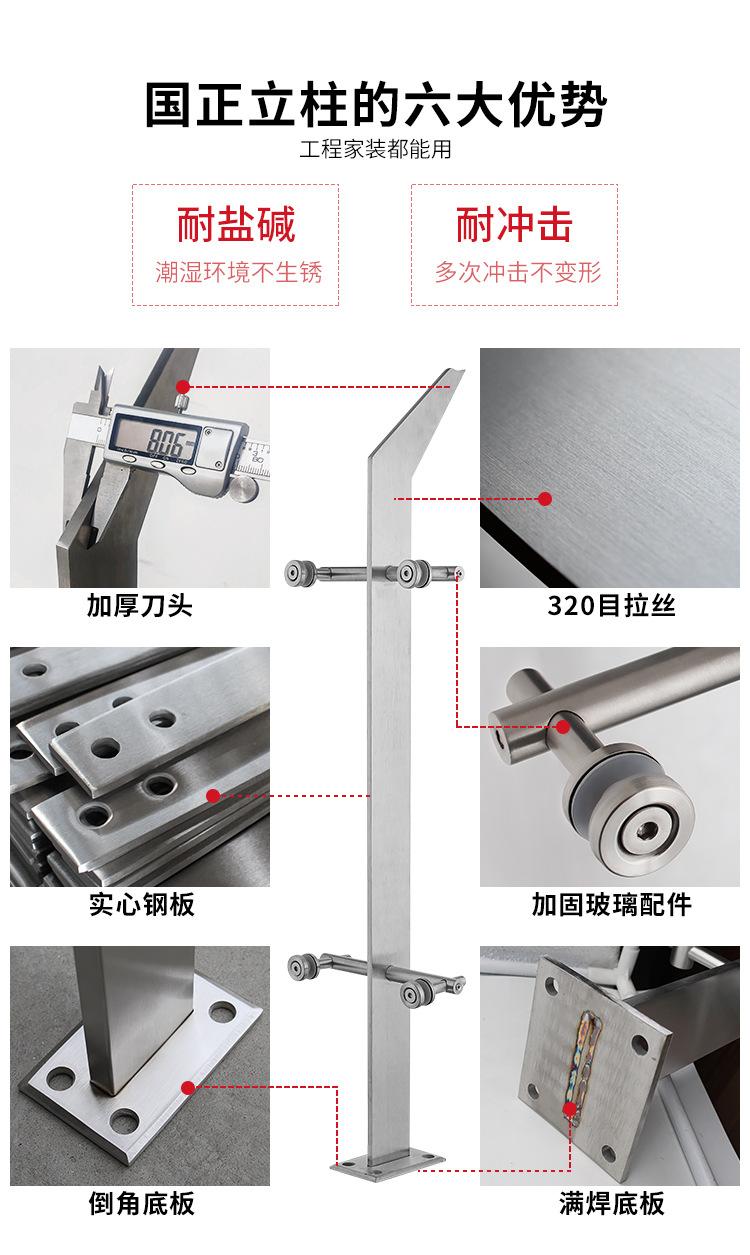 国正立柱的六大优势
工程家装都能用

耐盐碱
潮湿环境不生锈

耐冲击
多次冲击不变形

8.06

加厚刀头

320目拉丝

实心钢板

加固玻璃配件

倒角底板

满焊底板