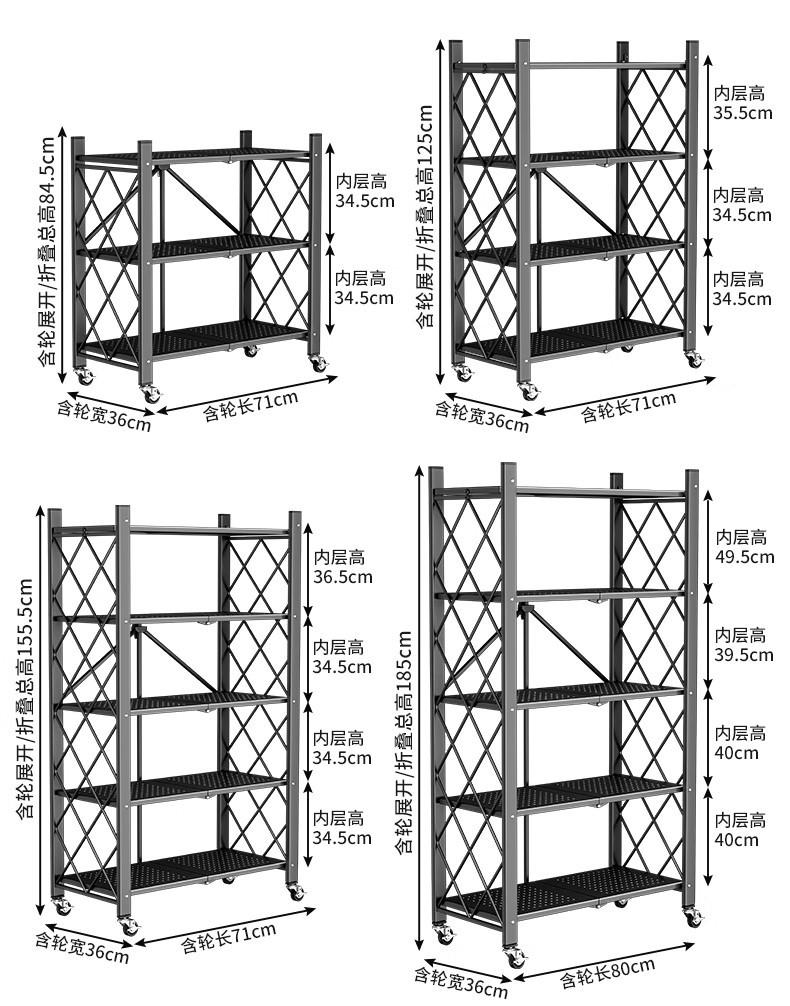 含轮展开/折叠总高84.5cm
内层高
34.5cm
内层高
34.5cm
含轮宽36cm
含轮长71cm

含轮展开/折叠总高125cm
内层高
35.5cm
内层高
34.5cm
内层高
34.5cm
含轮宽36cm
含轮长71cm

含轮展开/折叠总高155.5cm
内层高
36.5cm
内层高
34.5cm
内层高
34.5cm
内层高
34.5cm
含轮宽36cm
含轮长71cm

含轮展开/折叠总高185cm
内层高
49.5cm
内层高
39.5cm
内层高
40cm
内层高
40cm
含轮宽36cm
含轮长80cm