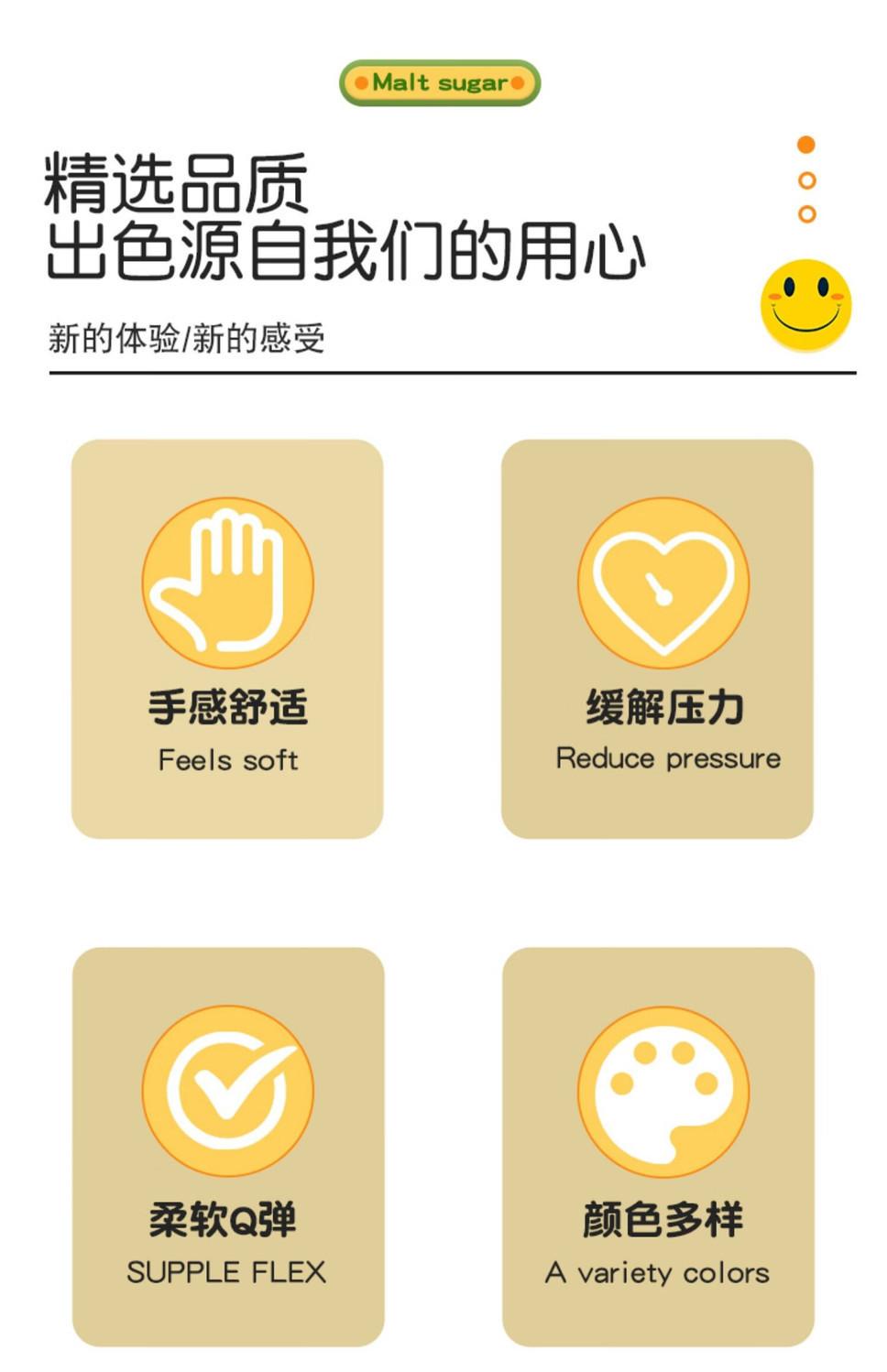 Malt sugar

精选品质
出色源自我们的用心

新的体验/新的感受

手感舒适
Feels soft

缓解压力
Reduce pressure

柔软Q弹
SUPPLE FLEX

颜色多样
A variety colors