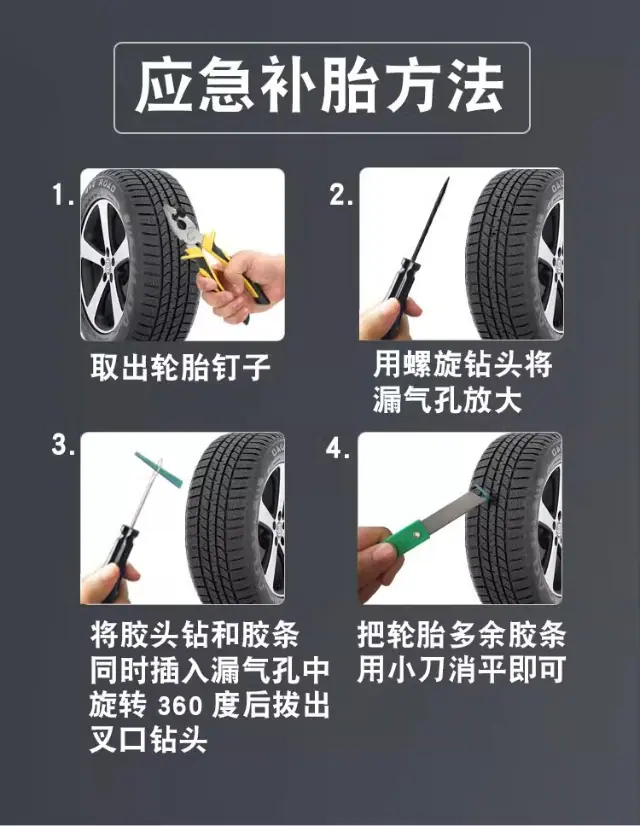 应急补胎方法

1.

取出轮胎钉子

2.

用螺旋钻头将漏气孔放大

3.

将胶头钻和胶条同时插入漏气孔中旋转 360 度后拔出叉口钻头

4.

把轮胎多余胶条用小刀消平即可