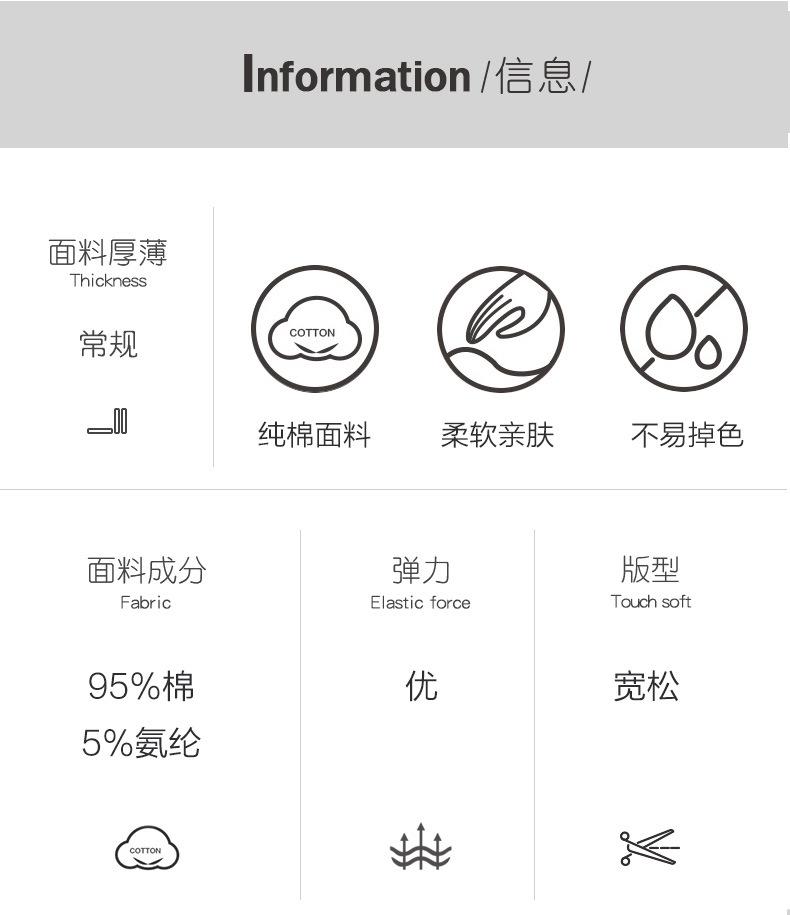 Information /信息/

面料厚薄
Thickness

常规

COTTON

纯棉面料

柔软亲肤

不易掉色

面料成分
Fabric

95%棉
5%氨纶

COTTON

弹力
Elastic force

优

版型
Touch soft

宽松