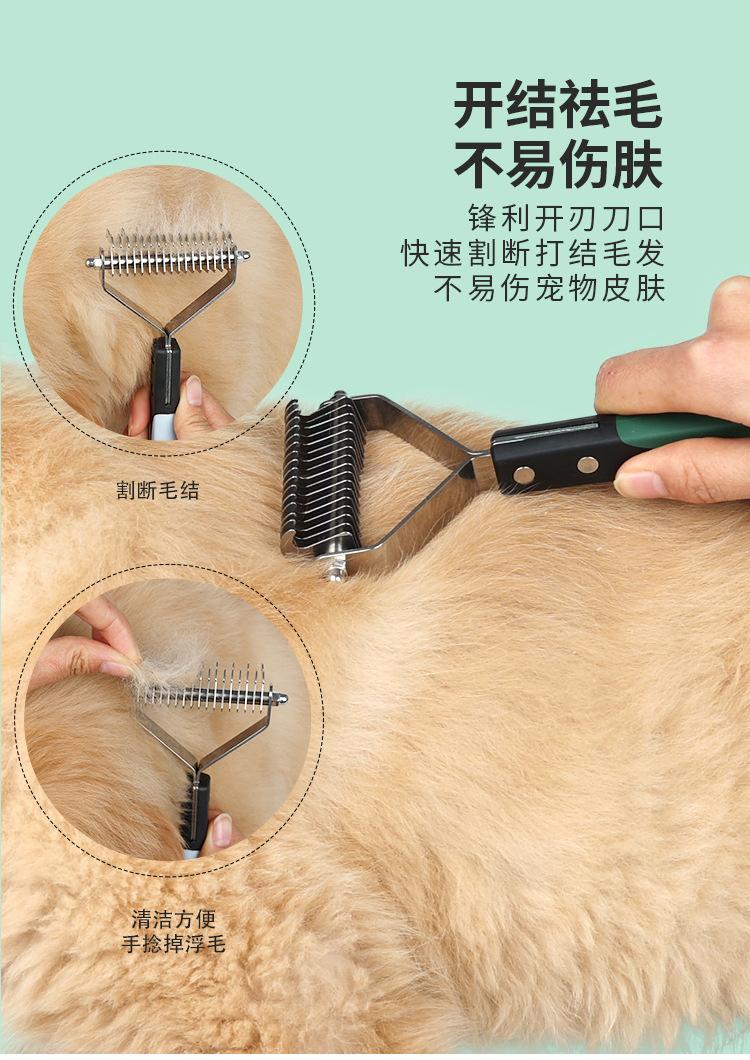 开结祛毛
不易伤肤

锋利开刃刀口
快速割断打结毛发
不易伤宠物皮肤

割断毛结

清洁方便
手捻掉浮毛