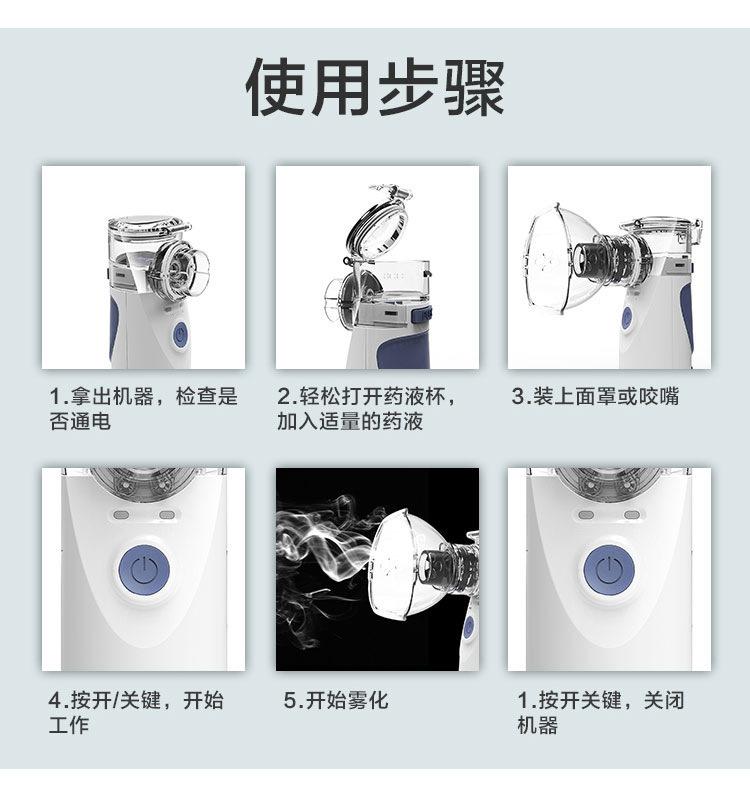 使用步骤

1.拿出机器，检查是否通电

2.轻松打开药液杯，加入适量的药液

3.装上面罩或咬嘴

4.按开/关键，开始工作

5.开始雾化

1.按开关键，关闭机器