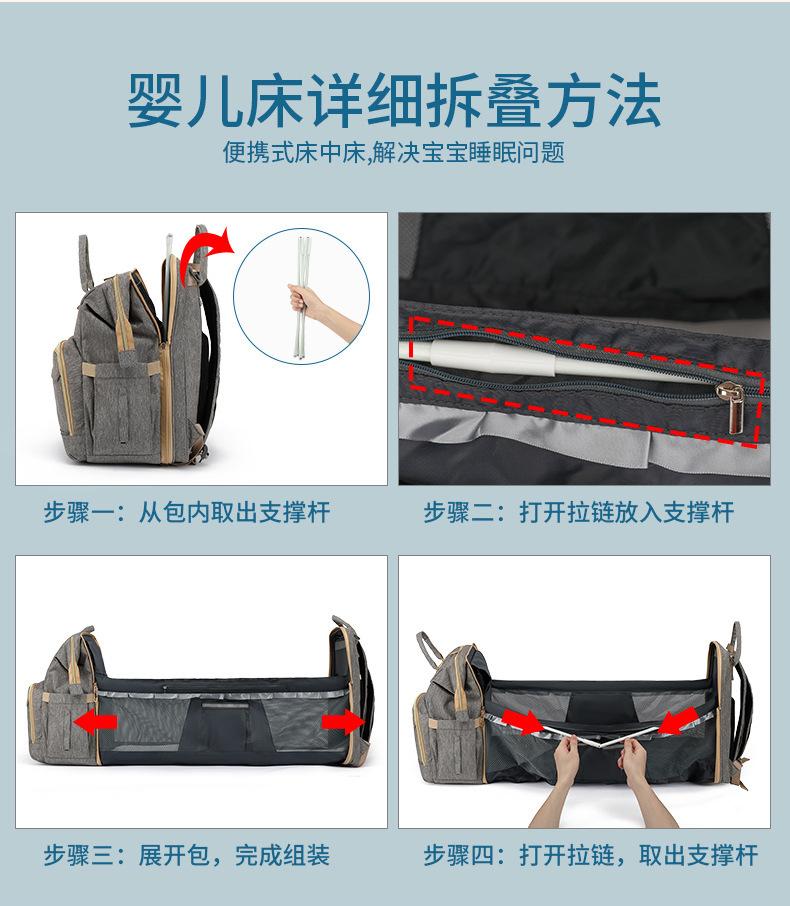 婴儿床详细拆叠方法

便携式床中床,解决宝宝睡眠问题

步骤一：从包内取出支撑杆

步骤二：打开拉链放入支撑杆

步骤三：展开包，完成组装

步骤四：打开拉链，取出支撑杆