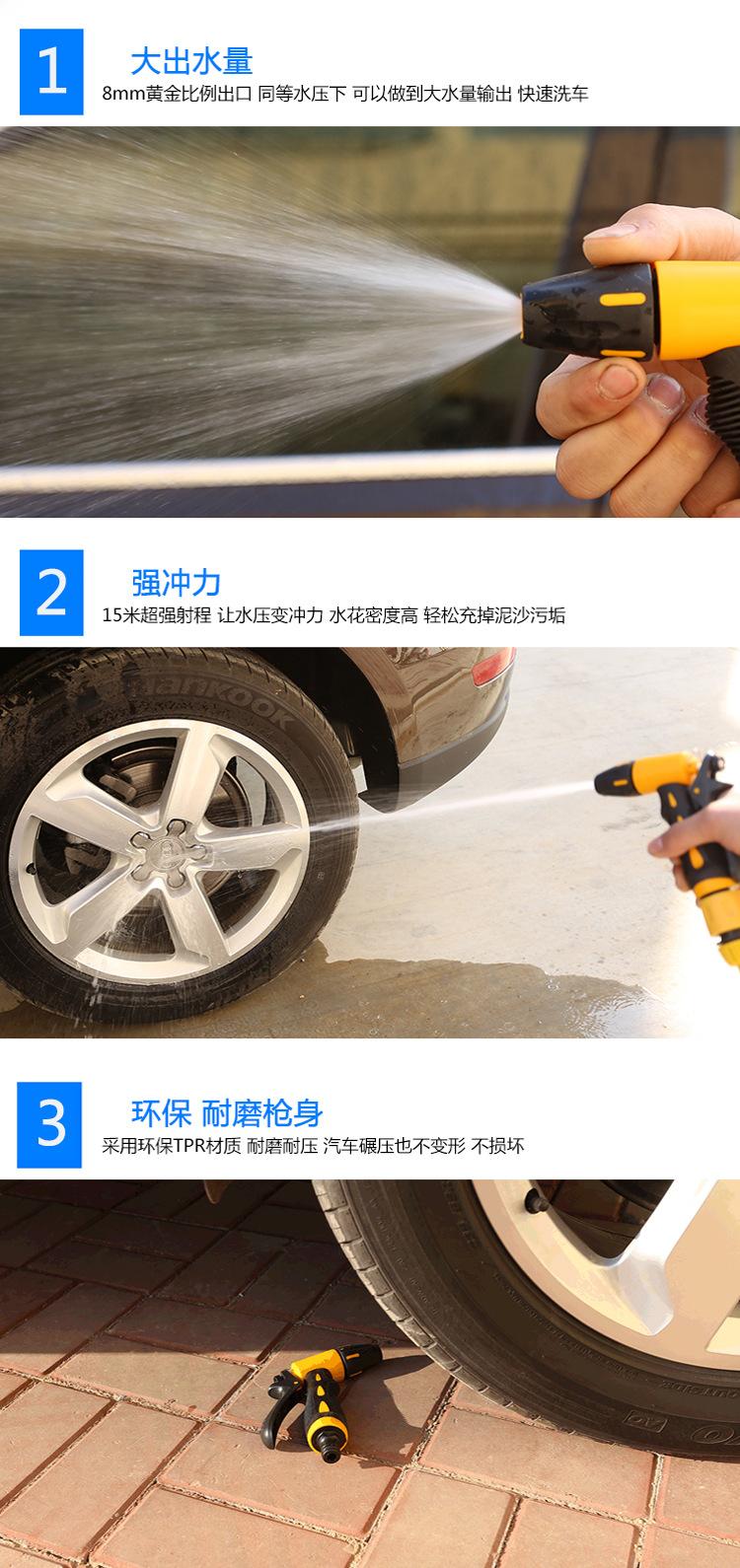 1

大出水量

8mm黄金比例出口 同等水压下 可以做到大水量输出 快速洗车

2

强冲力

15米超强射程 让水压变冲力 水花密度高 轻松充掉泥沙污垢

Hankook

3

环保 耐磨枪身

采用环保TPR材质 耐磨耐压 汽车碾压也不变形 不损坏