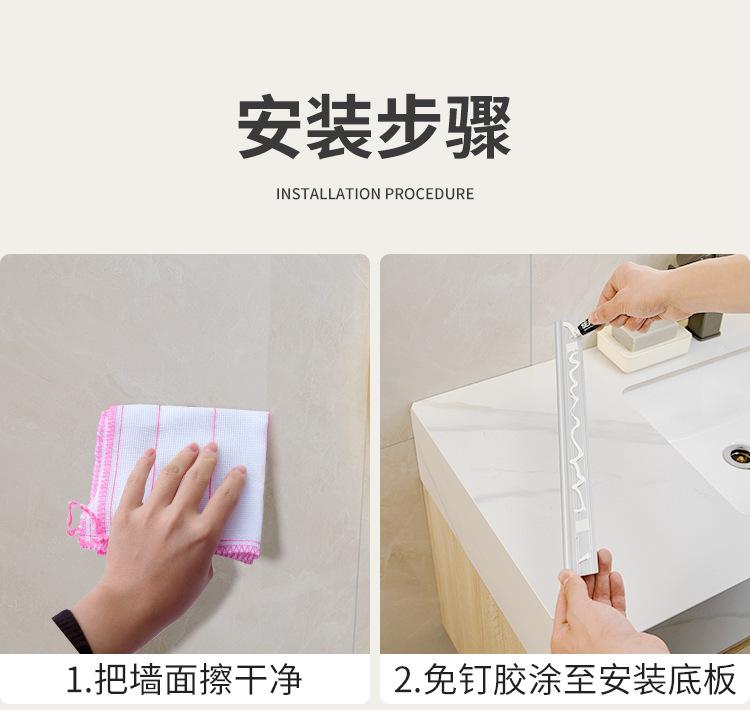 安装步骤

INSTALLATION PROCEDURE

1.把墙面擦干净

2.免钉胶涂至安装底板