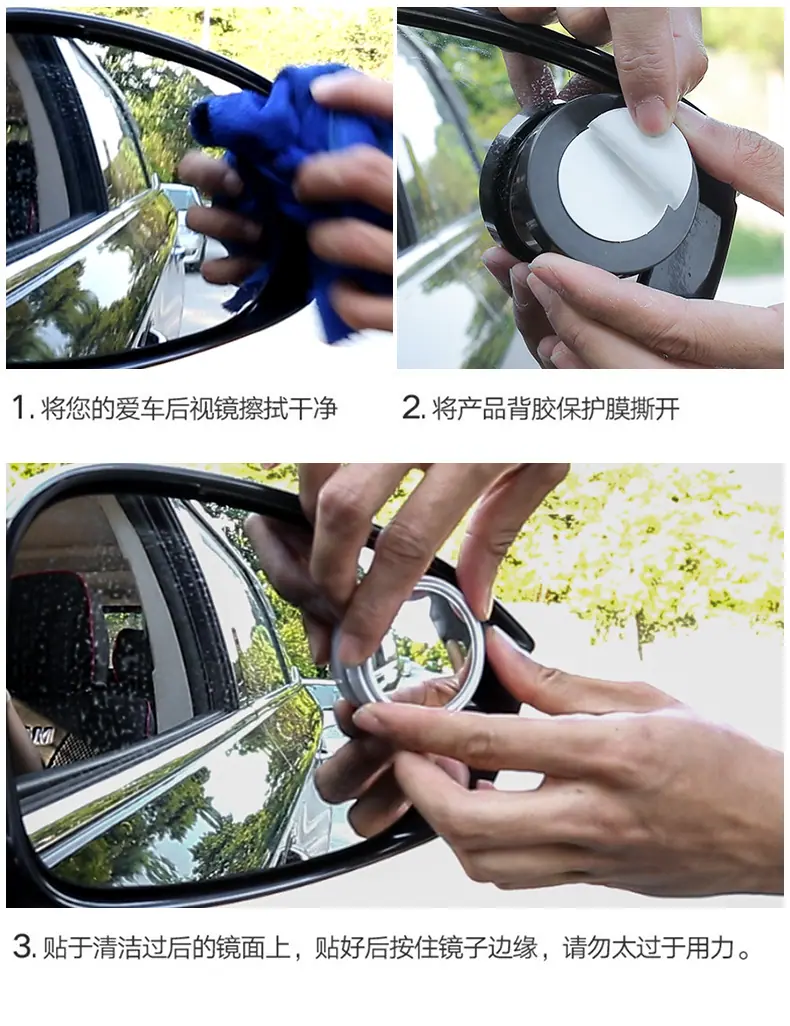 1. 将您的爱车后视镜擦拭干净

2. 将产品背胶保护膜撕开

3. 贴于清洁过后的镜面上，贴好后按住镜子边缘，请勿太过于用力。