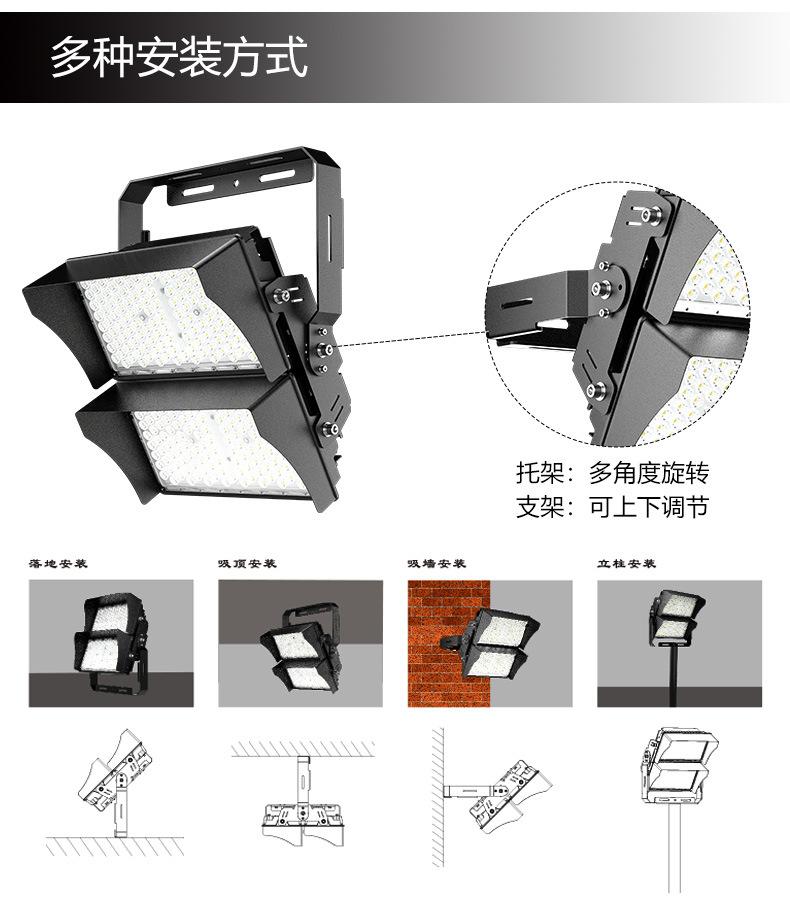 多种安装方式

托架：多角度旋转
支架：可上下调节

落地安装

吸顶安装

吸墙安装

立柱安装