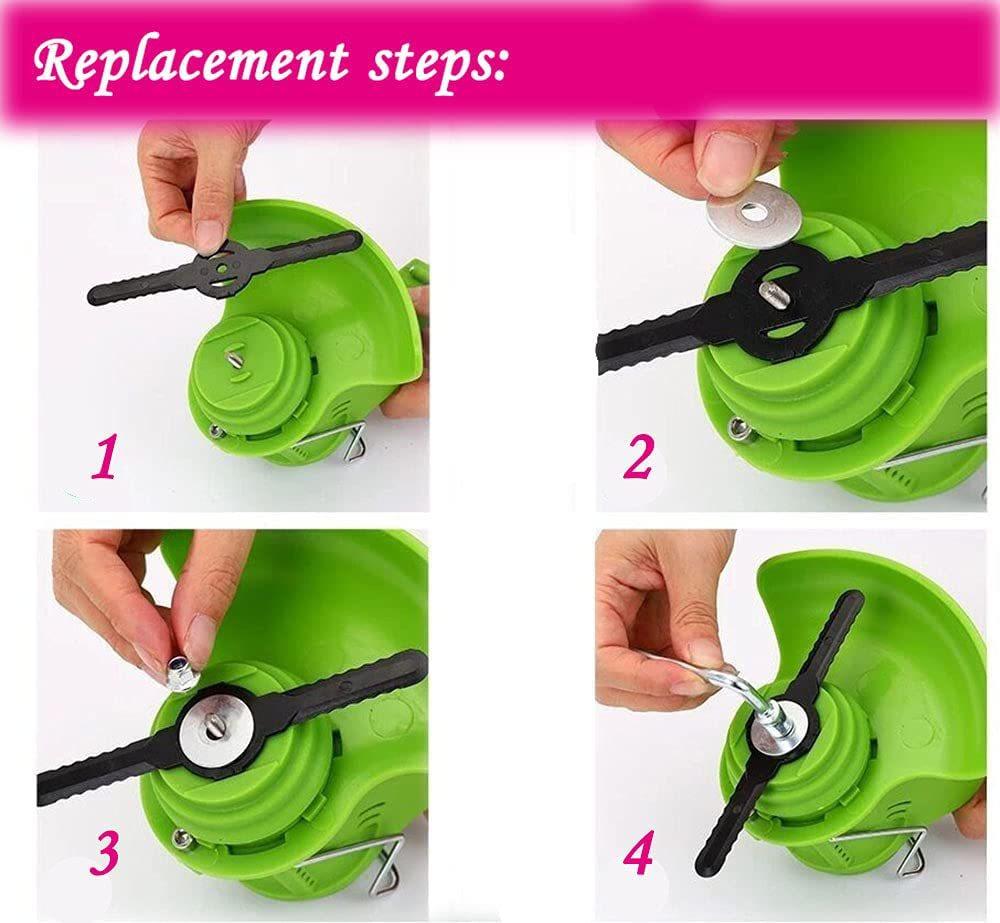 Replacement steps:

1

2

3

4